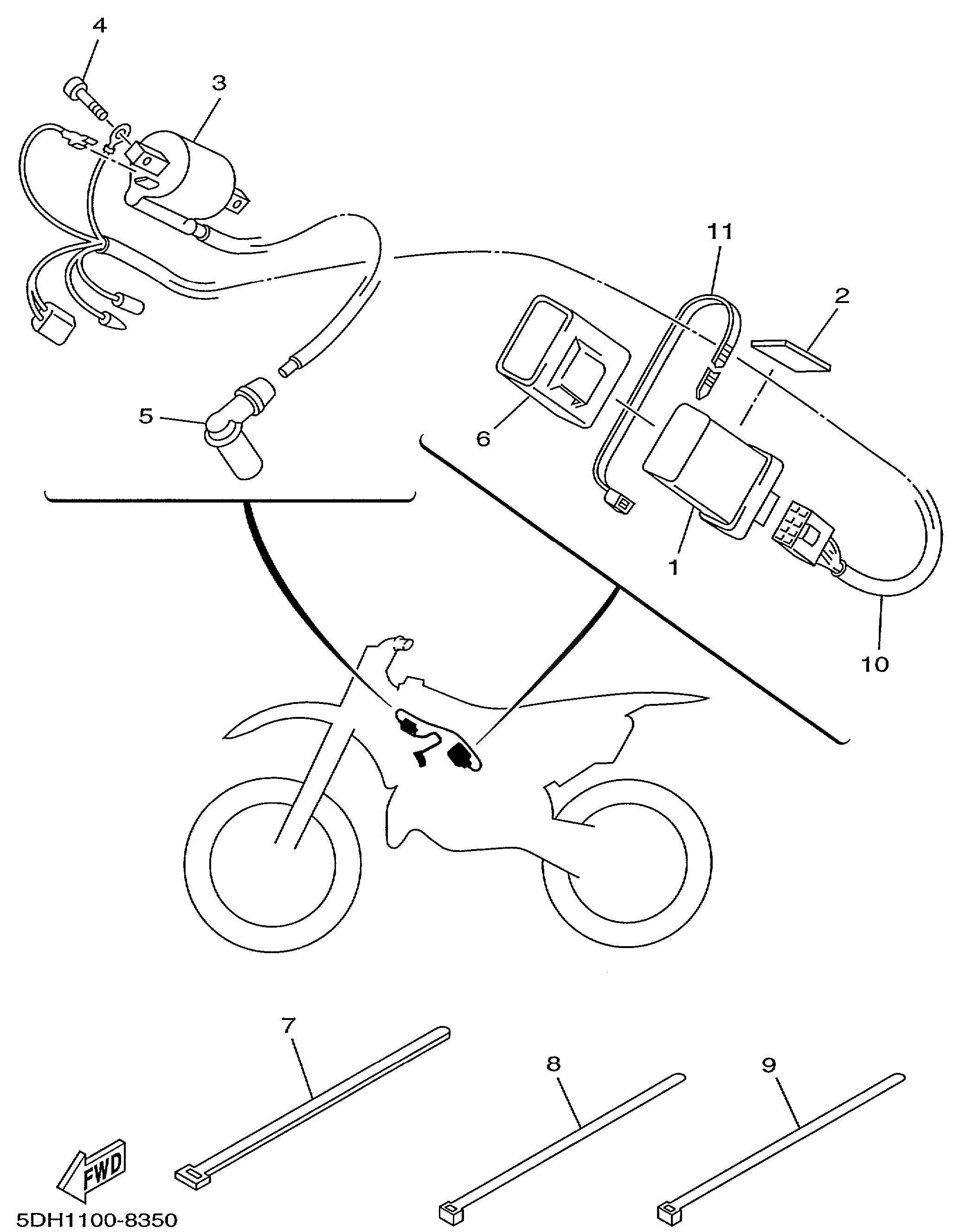 4
3
11
2
5
6
1
10
7
8
9
FWD
5DH1100-8350