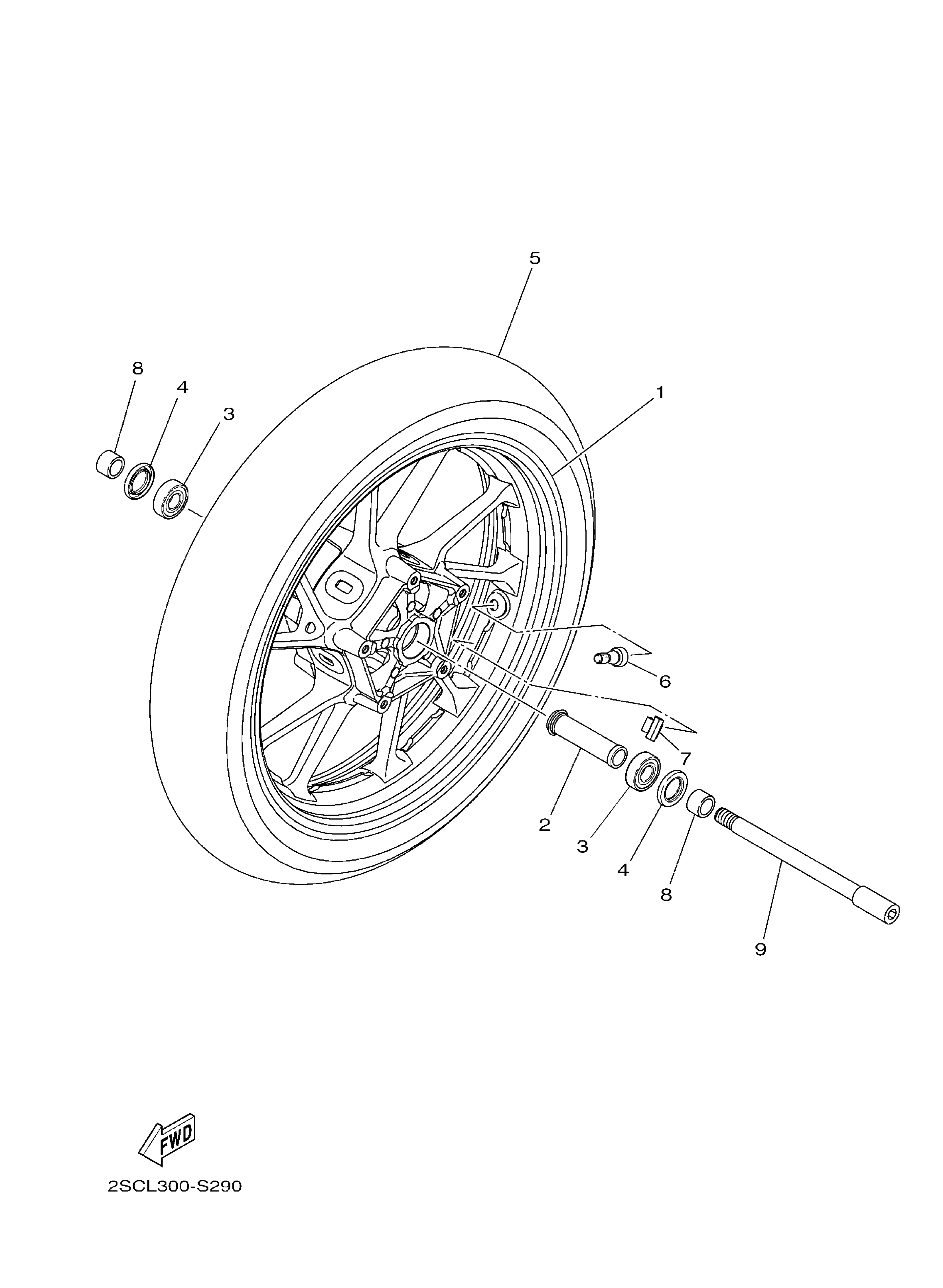 5

8
4
3

1

6

7

2
3
4
8

9

FWD

2SCL300-S290