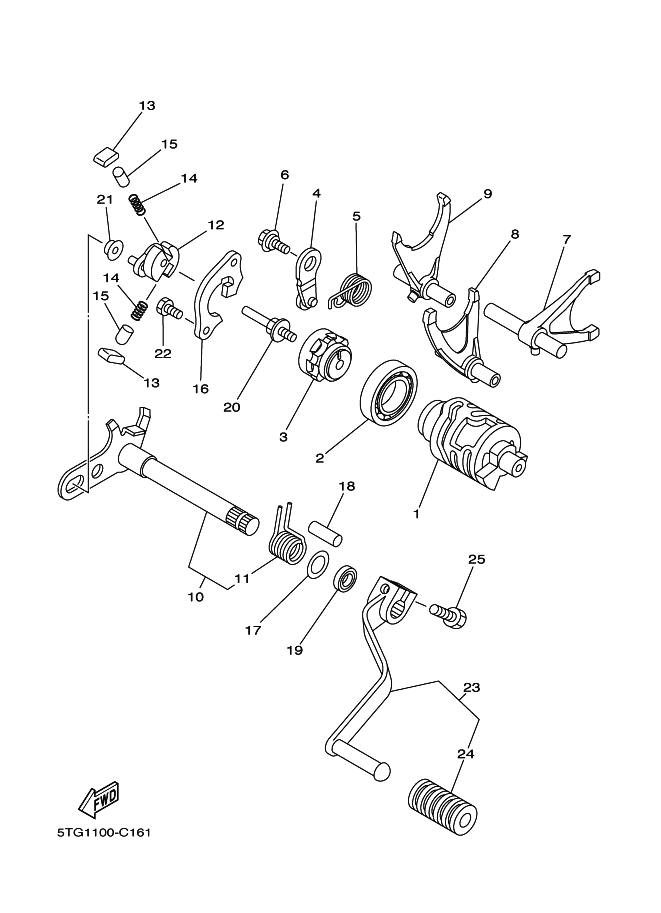 13
15
14
21
12
6
4
5
9
8
7
14
15
22
13
16
20
3
2
1
18
10
11
17
19
25
23
24
FWD
5TG1100-C161