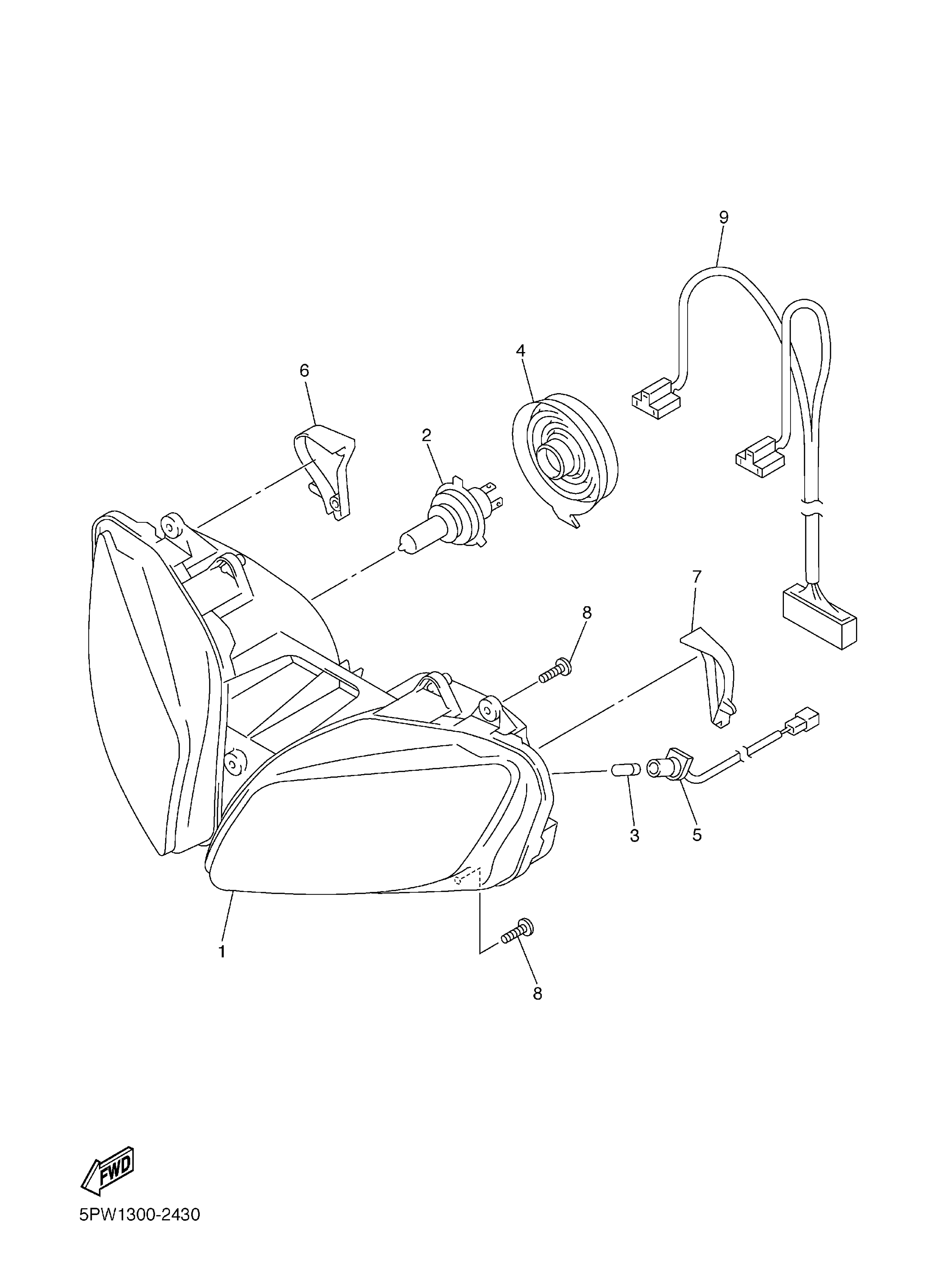 9

4

6

2

7

8

3

5

1

8

FWD

5PW1300-2430