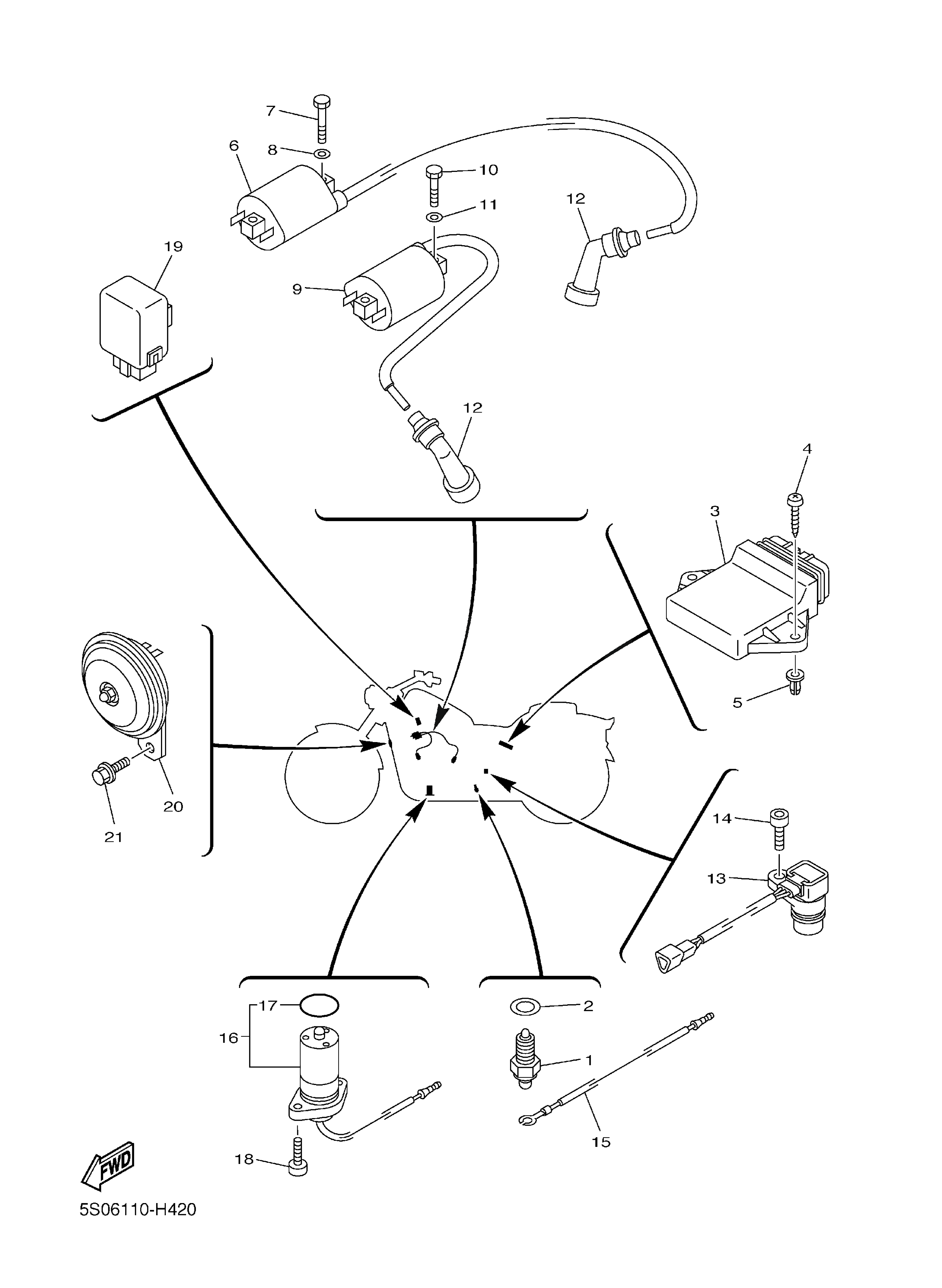 7
6
8
10
11
12
19
9
12
4
3
5
20
21
14
13
17
16
2
1
15
18
FWD
5S06110-H420