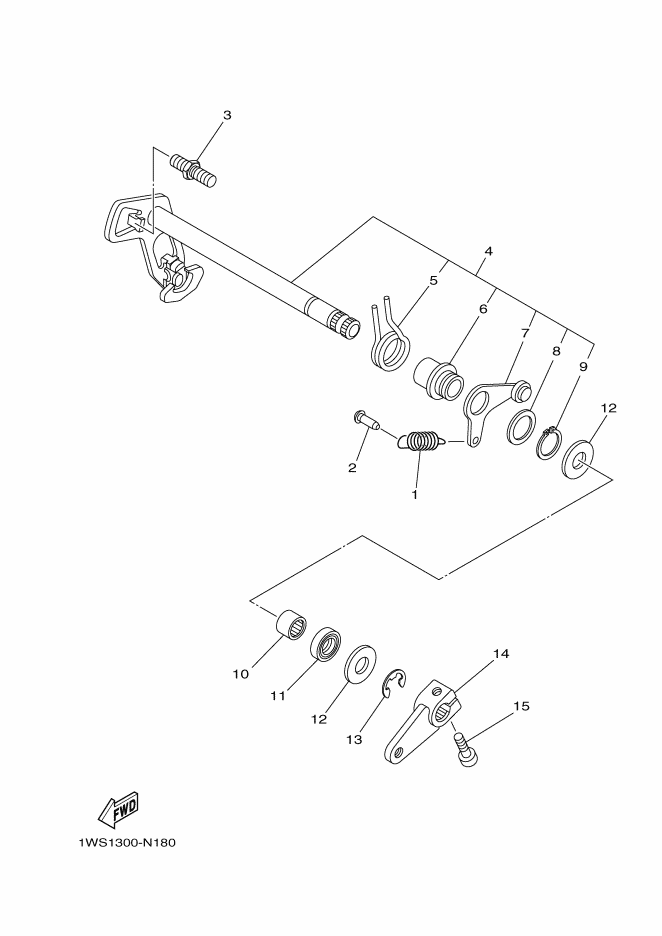 3

4

5

6

7

8

9

12

2

1

10

11

12

13

14

15

FWD

1WS1300-N180