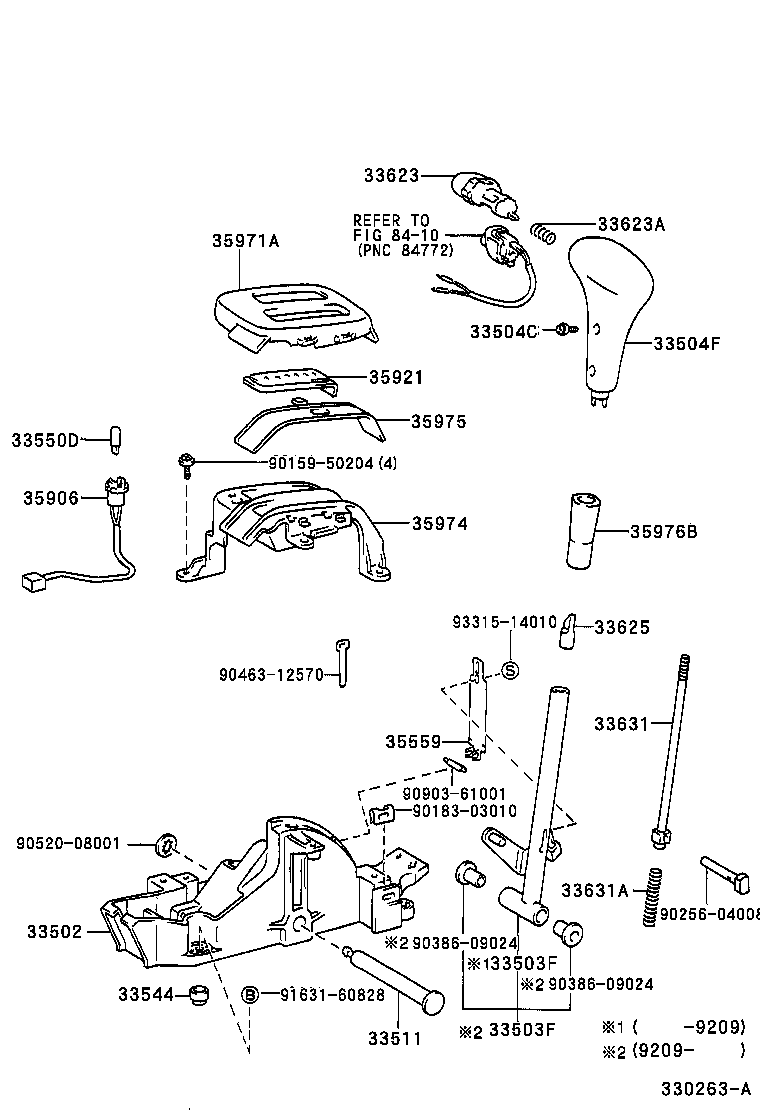 33623
REFER TO FIG 84-10 (PNC 84772)
33623A
35971A
33504C
33504F
35921
35975
33550D
90159-50204 (4)
35906
35974
35976B
93315-14010
33625
S
90463-12570
33631
35559
90903-61001
90183-03010
90520-08001
33631A
90256-04008
33502
※2 90386-09024
※1 33503F
※2 90386-09024
33544
B
91631-60828
33511
※2 33503F
※1 ( -9209)
※2 (9209- )
330263-A