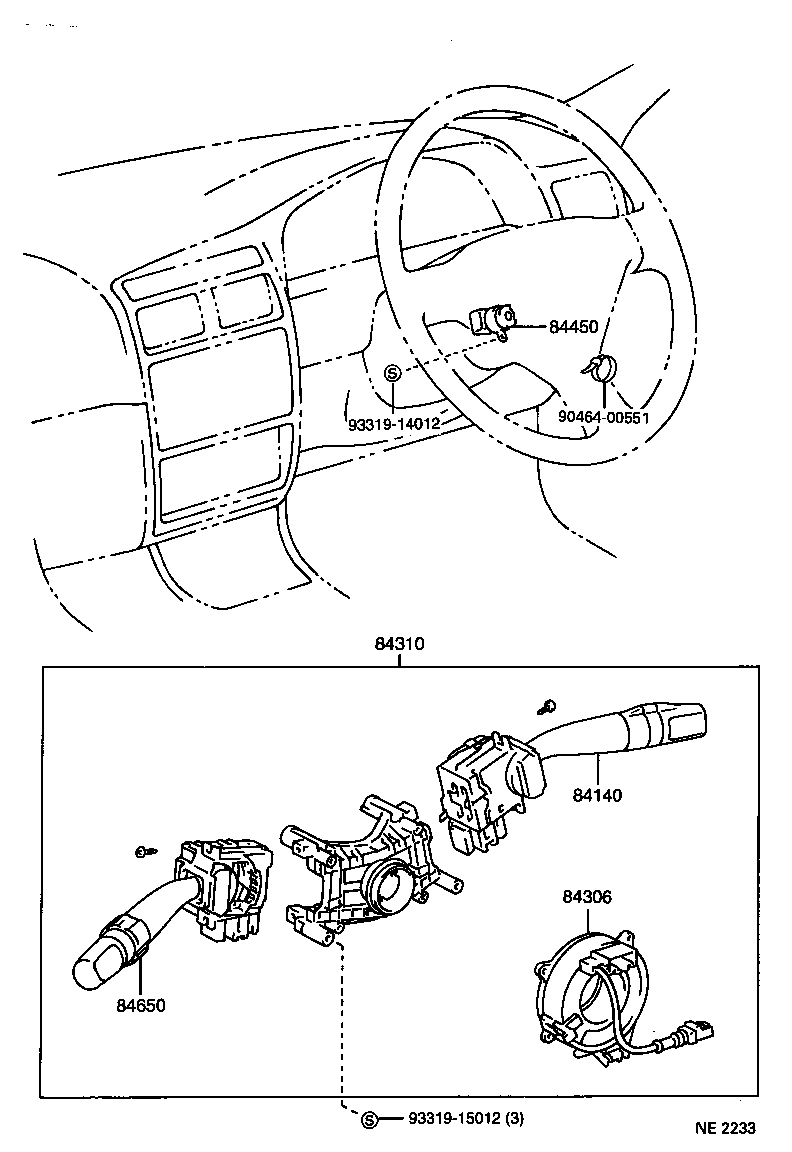 84450
S
93319-14012
90464-00551
84310
84140
84306
84650
S 93319-15012 (3)
NE 2233