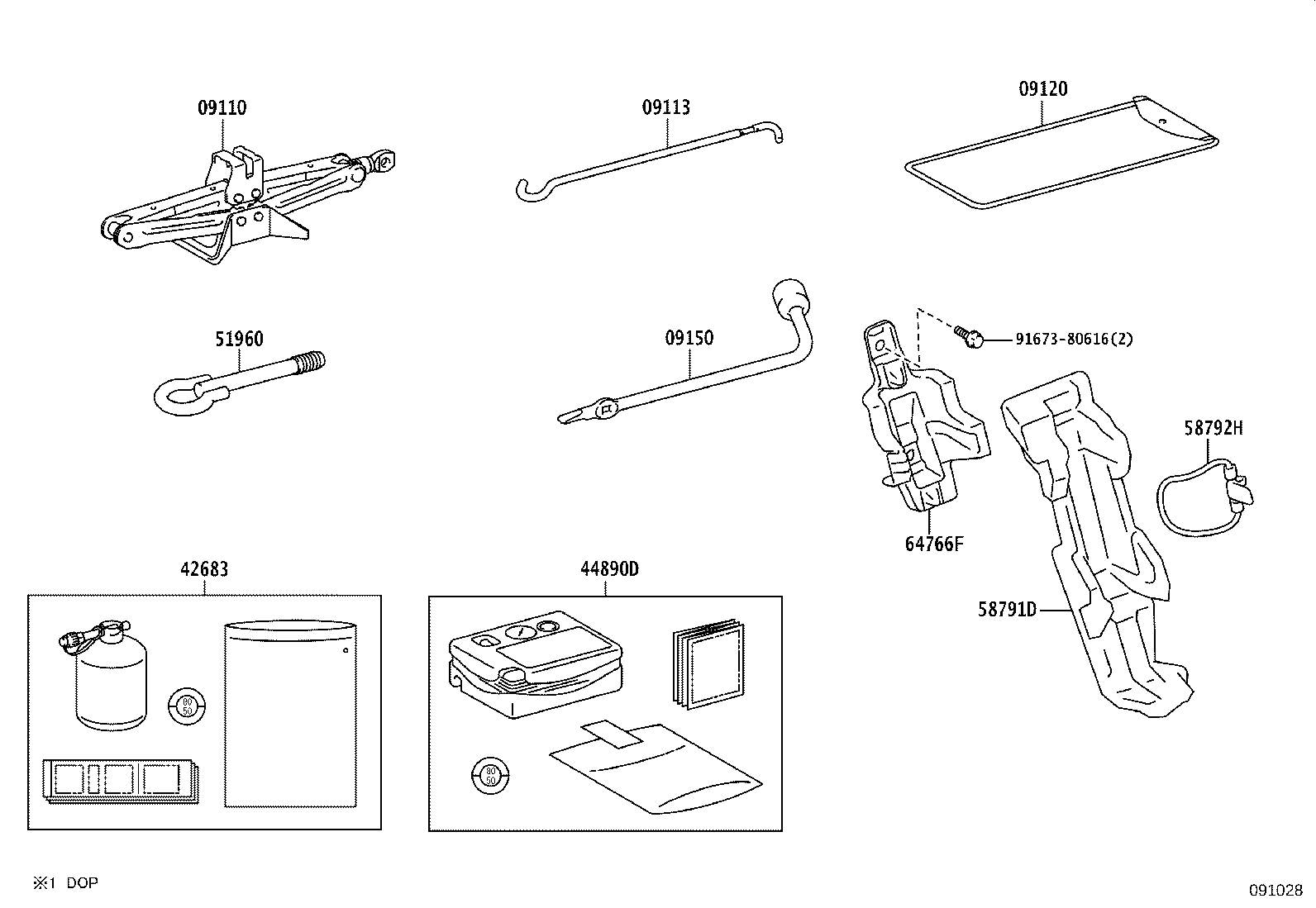 09110

09113

09120

51960

09150

91673-80616(2)

58792H

64766F

58791D

42683

80
50

44890D

80
50

※1 DOP

091028