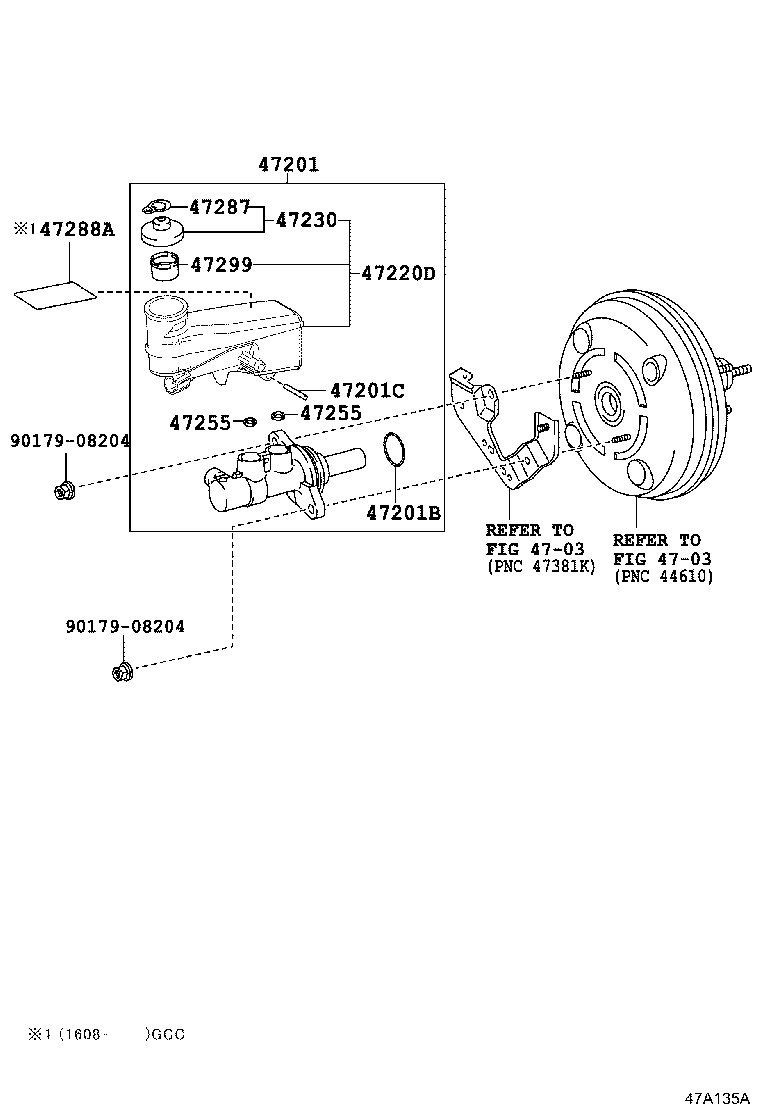 47201

※1 47288A

47287

47230

47299

47220D

47201C

47255

47255

90179-08204

47201B

REFER TO FIG 47-03 (PNC 47381K)

REFER TO FIG 47-03 (PNC 44610)

90179-08204

※1 (1608- )GCC

47A135A