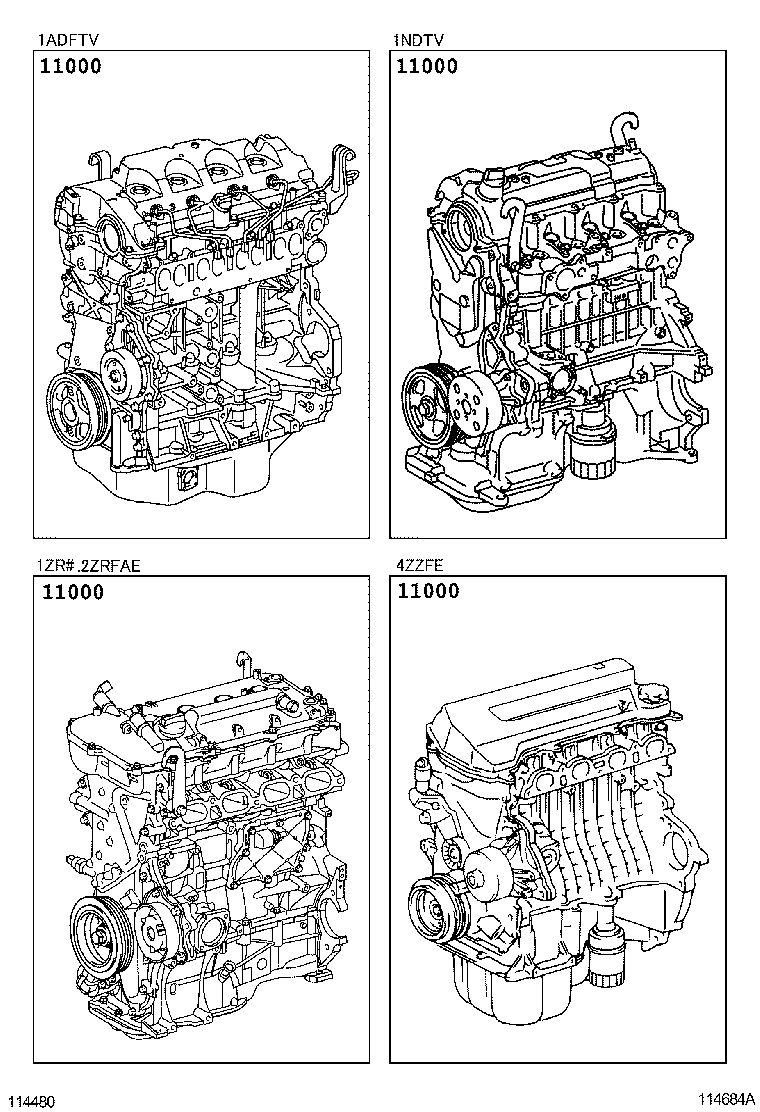 1ADFTV

11000

1NDTV

11000

1ZR#.2ZRFAE

11000

4ZZFE

11000

114480

114684A