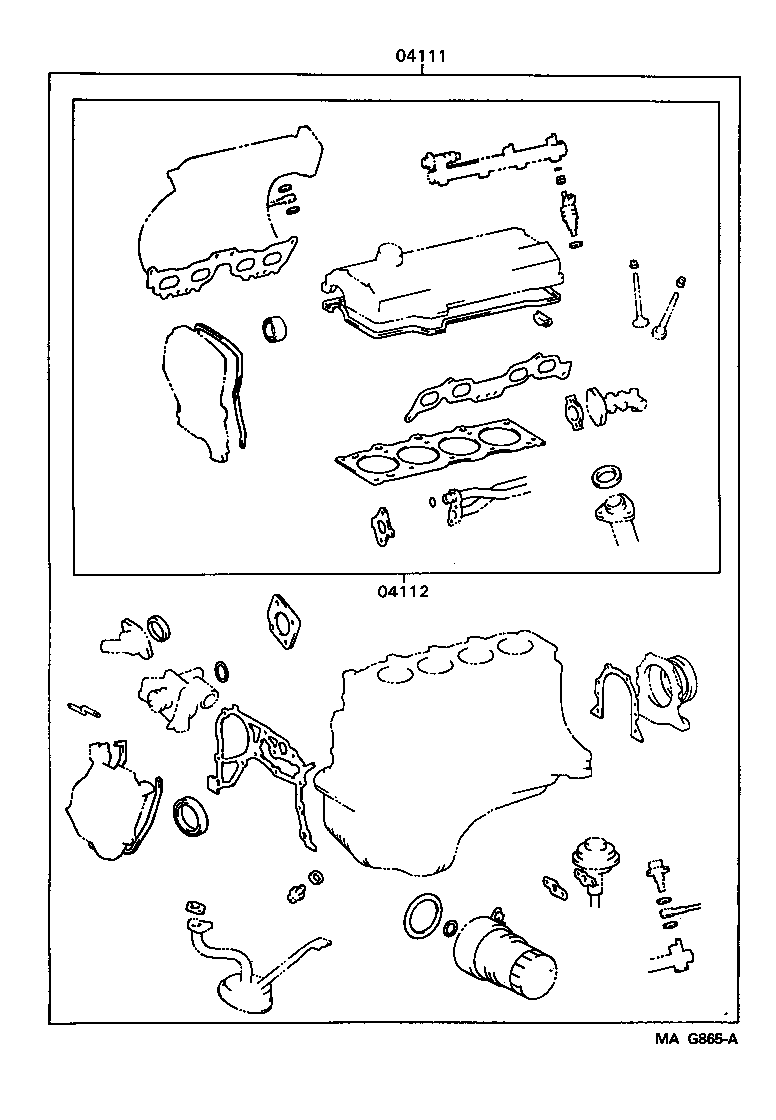 04111

04112

MA G865-A