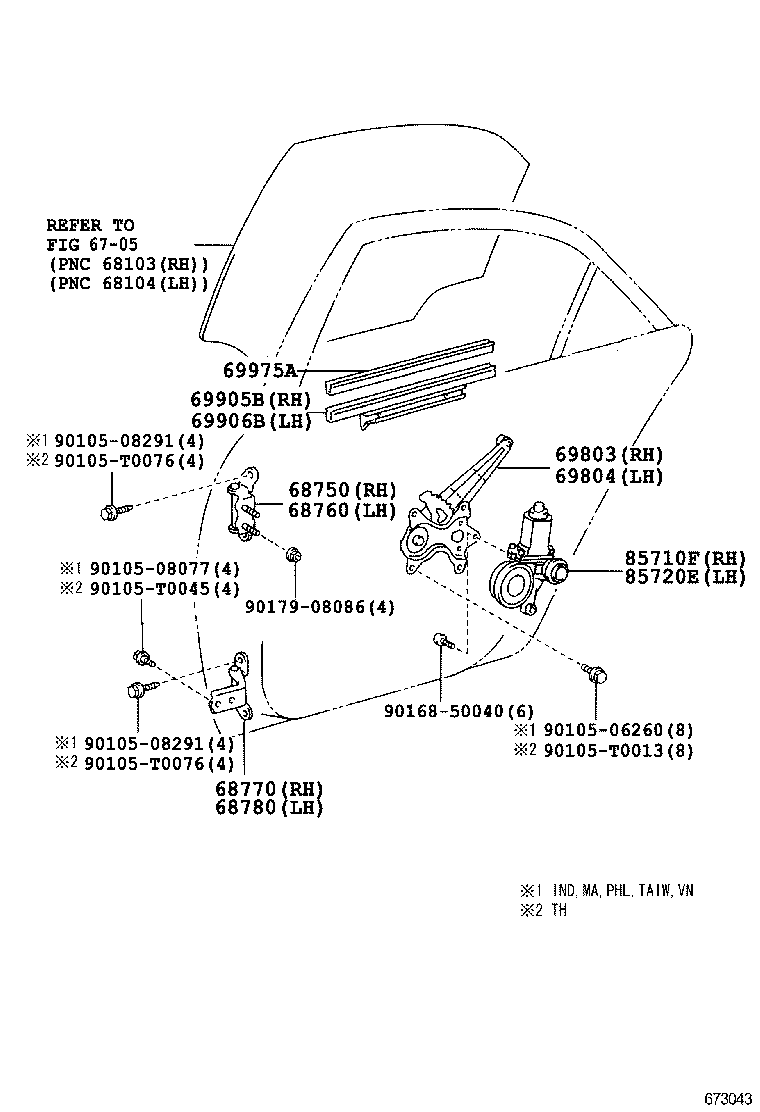 REFER TO
FIG 67-05
(PNC 68103(RH))
(PNC 68104(LH))

69975A
69905B(RH)
69906B(LH)

※1 90105-08291(4)
※2 90105-T0076(4)

68750(RH)
68760(LH)

69803(RH)
69804(LH)

85710F(RH)
85720E(LH)

※1 90105-08077(4)
※2 90105-T0045(4)

90179-08086(4)

90168-50040(6)

※1 90105-06260(8)
※2 90105-T0013(8)

※1 90105-08291(4)
※2 90105-T0076(4)

68770(RH)
68780(LH)

※1 IND, MA, PHL, TAIW, VN
※2 TH

673043