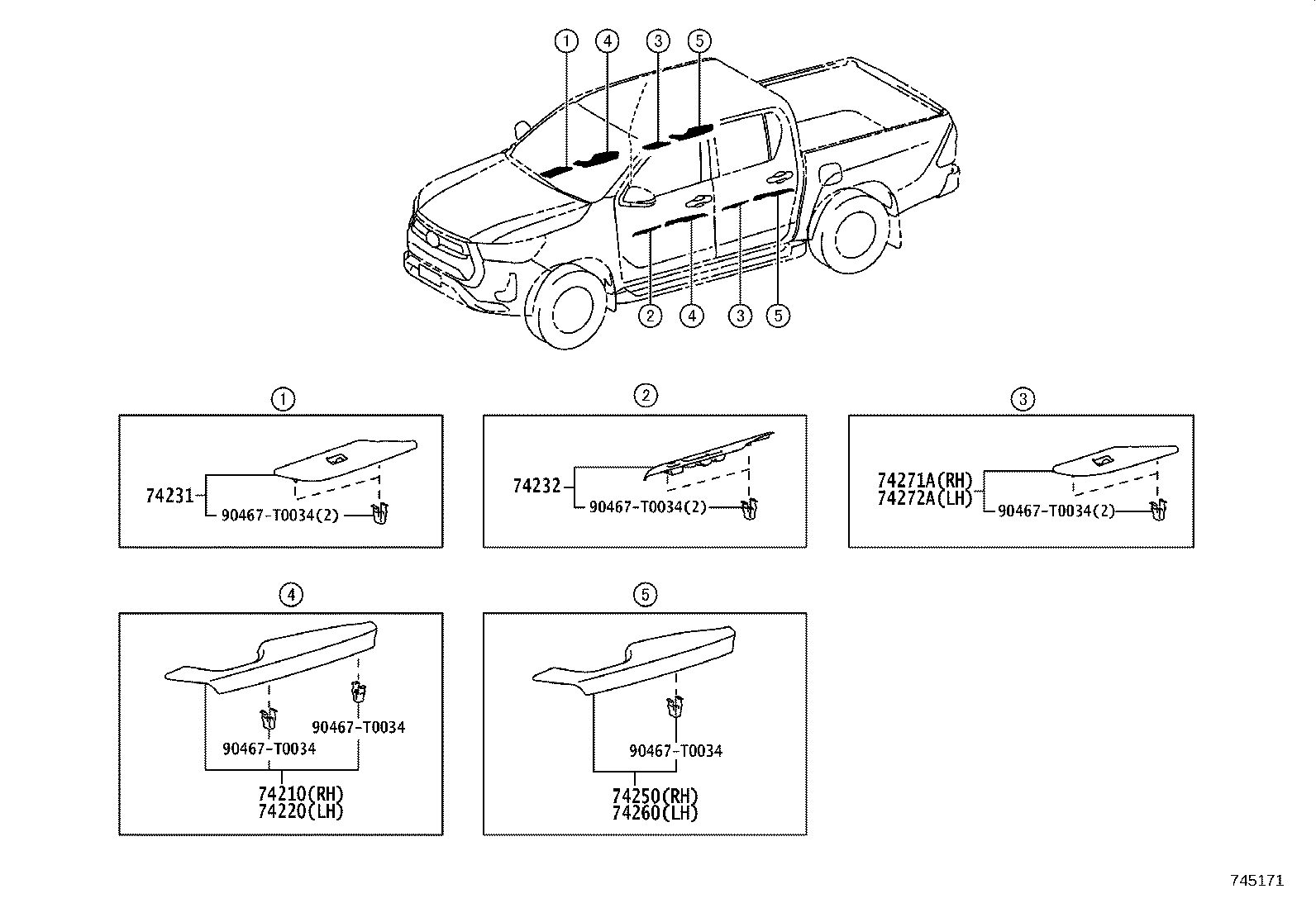 1 4 3 5

2 4 3 5

1

74231

90467-T0034(2)

2

74232

90467-T0034(2)

3

74271A(RH)
74272A(LH)

90467-T0034(2)

4

90467-T0034

90467-T0034

74210(RH)
74220(LH)

5

90467-T0034

74250(RH)
74260(LH)

745171