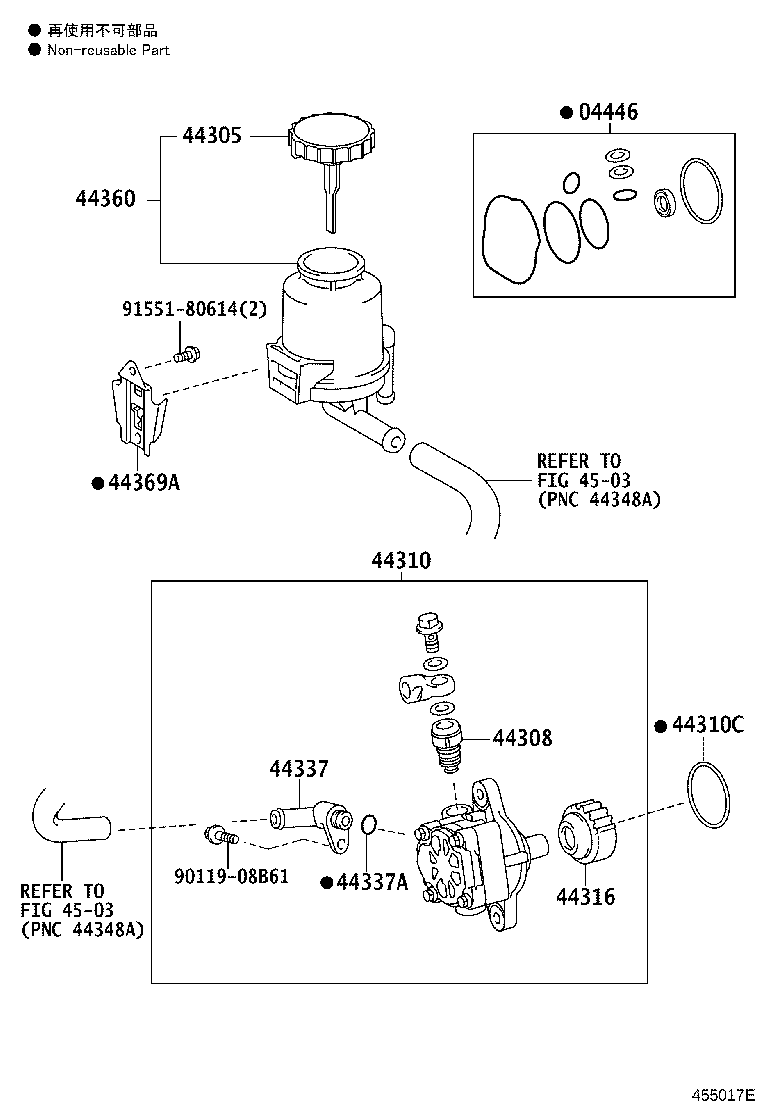 ● 再使用不可部品
● Non-reusable Part

44305

44360

● 04446

91551-80614(2)

● 44369A

REFER TO FIG 45-03 (PNC 44348A)

44310

44308

● 44310C

44337

90119-08B61

● 44337A

44316

REFER TO FIG 45-03 (PNC 44348A)

455017E