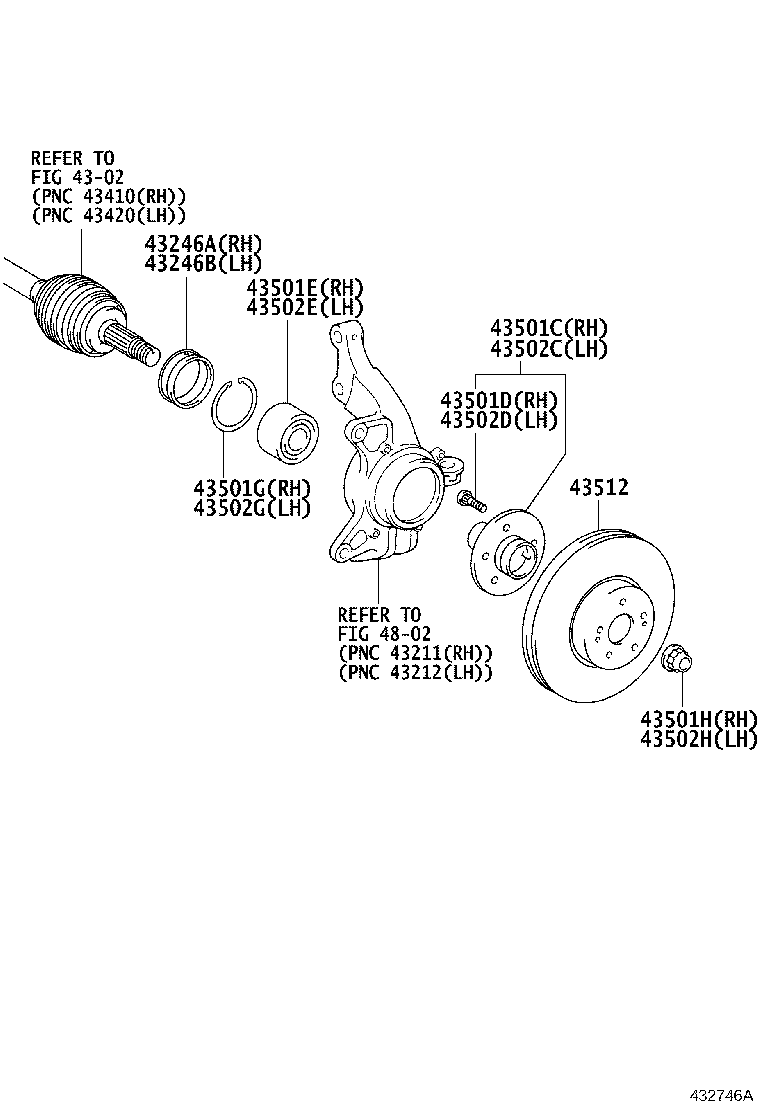 REFER TO
FIG 43-02
(PNC 43410(RH))
(PNC 43420(LH))

43246A(RH)
43246B(LH)

43501E(RH)
43502E(LH)

43501C(RH)
43502C(LH)

43501D(RH)
43502D(LH)

43501G(RH)
43502G(LH)

43512

REFER TO
FIG 48-02
(PNC 43211(RH))
(PNC 43212(LH))

43501H(RH)
43502H(LH)

432746A