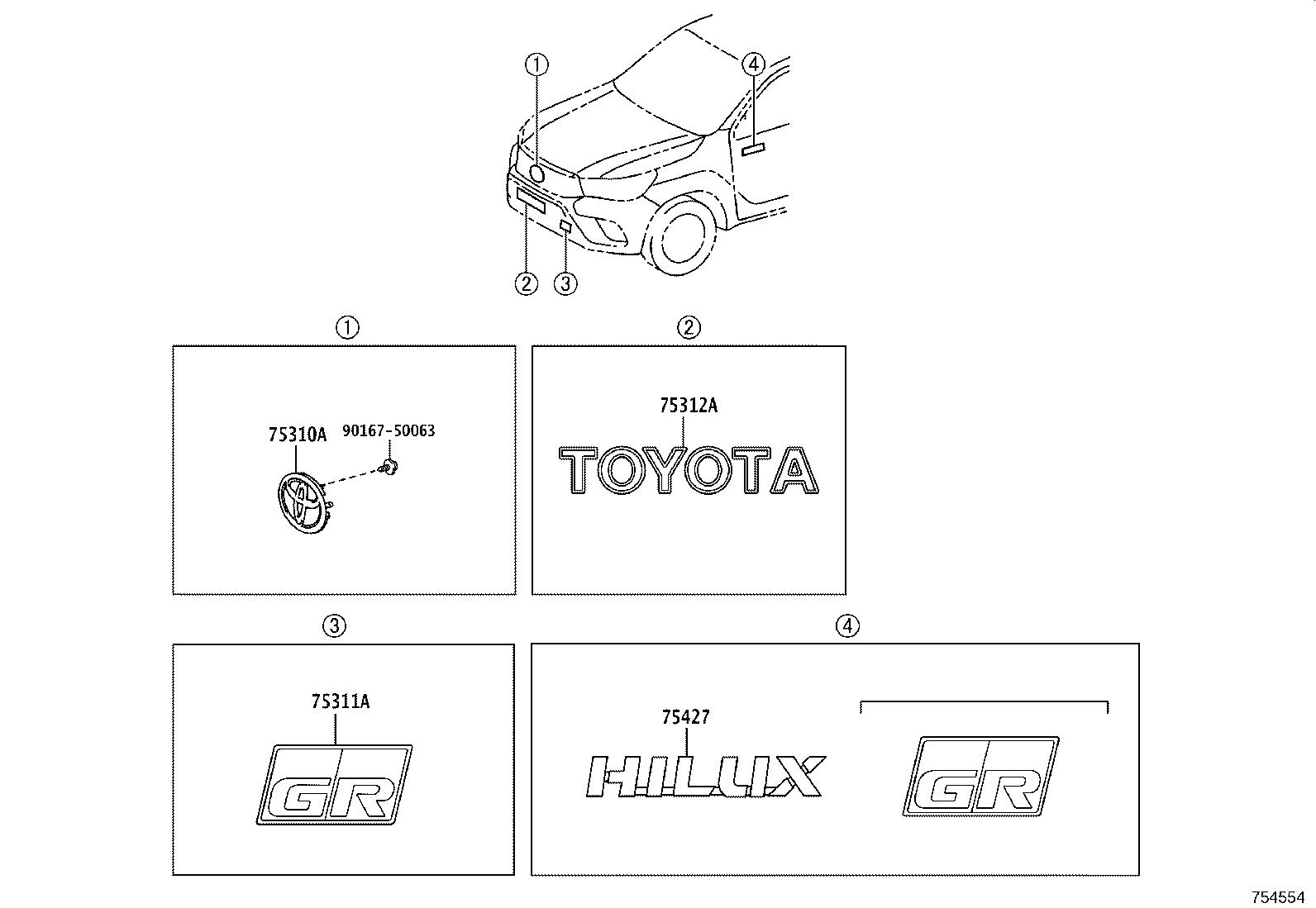 ①
④
②
③

①
75310A
90167-50063

②
75312A
TOYOTA

③
75311A
GR

④
75427
HILUX
GR

754554