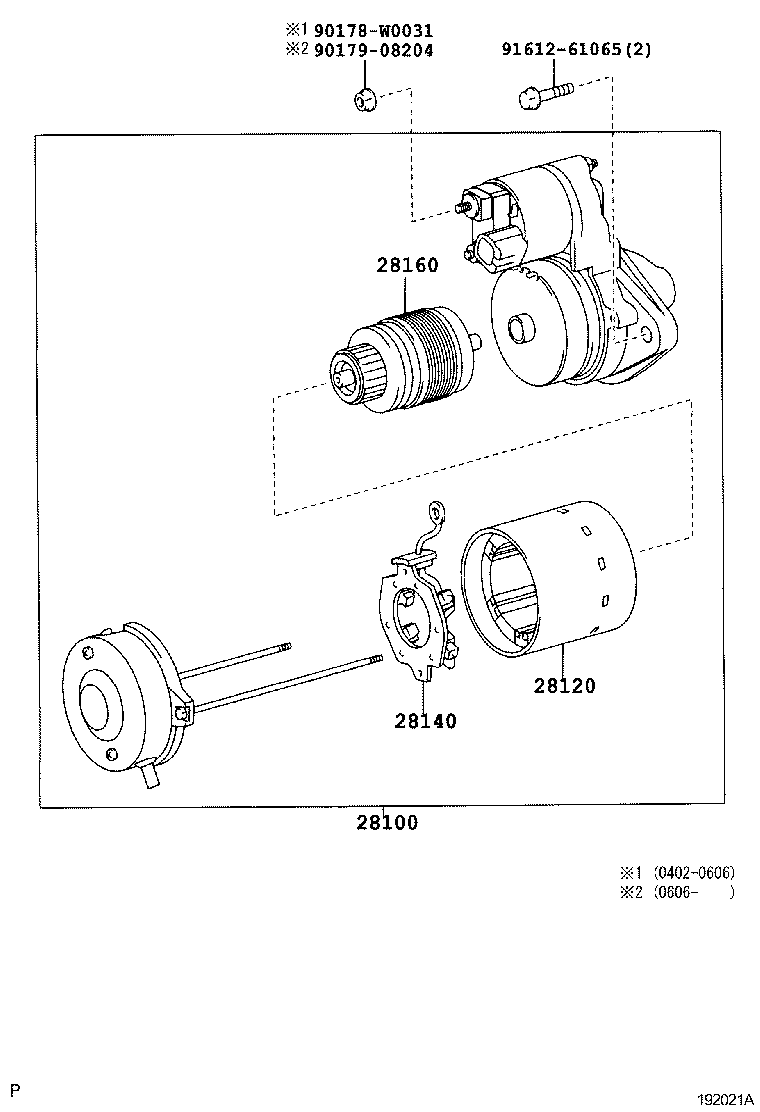 ※1 90178-W0031
※2 90179-08204

91612-61065(2)

28160

28120

28140

28100

※1 (0402-0606)
※2 (0606- )

P

192021A