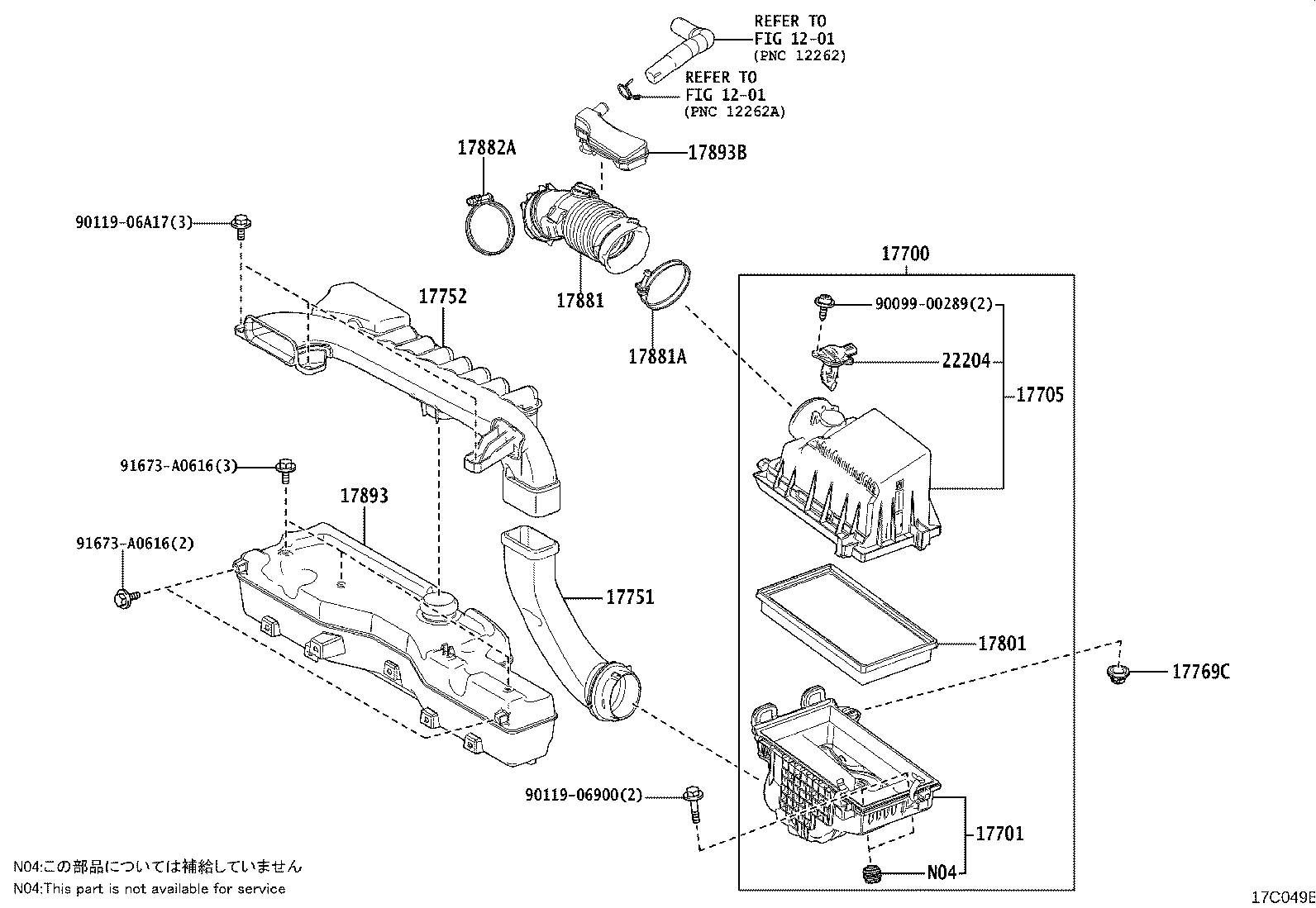 REFER TO
FIG 12-01
(PNC 12262)

REFER TO
FIG 12-01
(PNC 12262A)

17882A

17893B

90119-06A17(3)

17752

17881

17881A

17700

90099-00289(2)

22204

17705

91673-A0616(3)

17893

91673-A0616(2)

17751

17801

17769C

90119-06900(2)

17701

N04

N04:この部品については補給していません
N04:This part is not available for service

17C049B