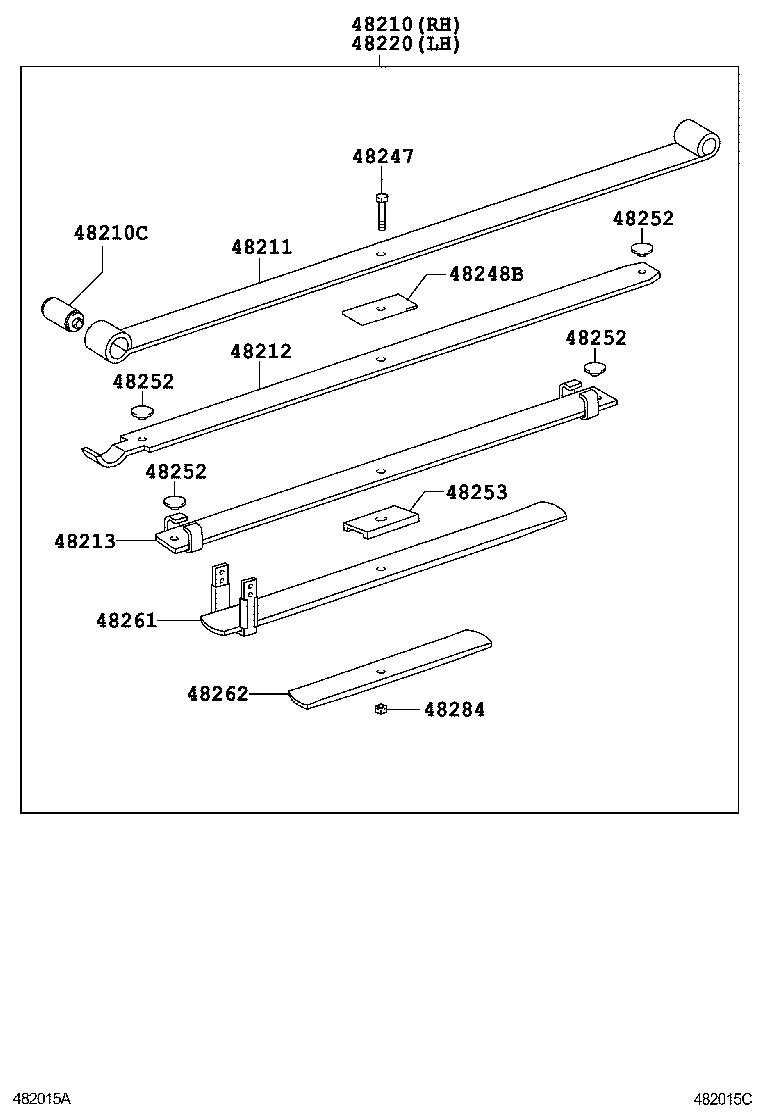 48210(RH)
48220(LH)

48247

48210C

48211

48252

48248B

48212

48252

48252

48252

48253

48213

48261

48262

48284

482015A

482015C