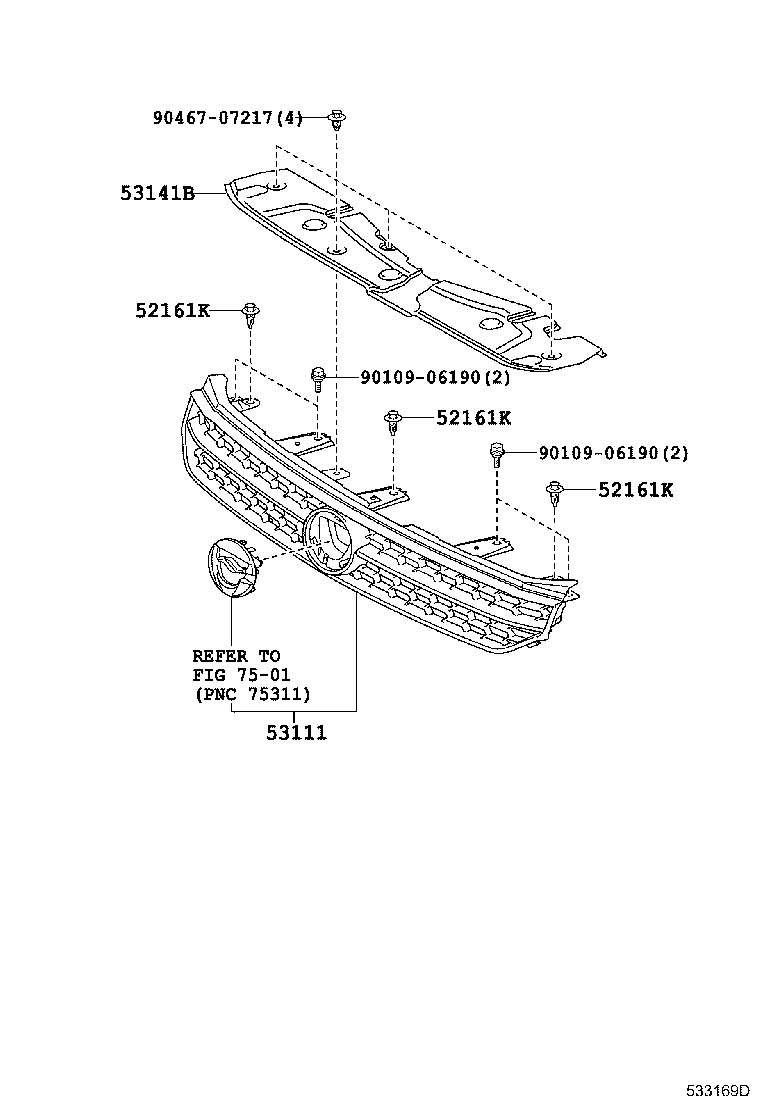 90467-07217(4)

53141B

52161K

90109-06190(2)

52161K

90109-06190(2)

52161K

REFER TO
FIG 75-01
(PNC 75311)

53111

533169D