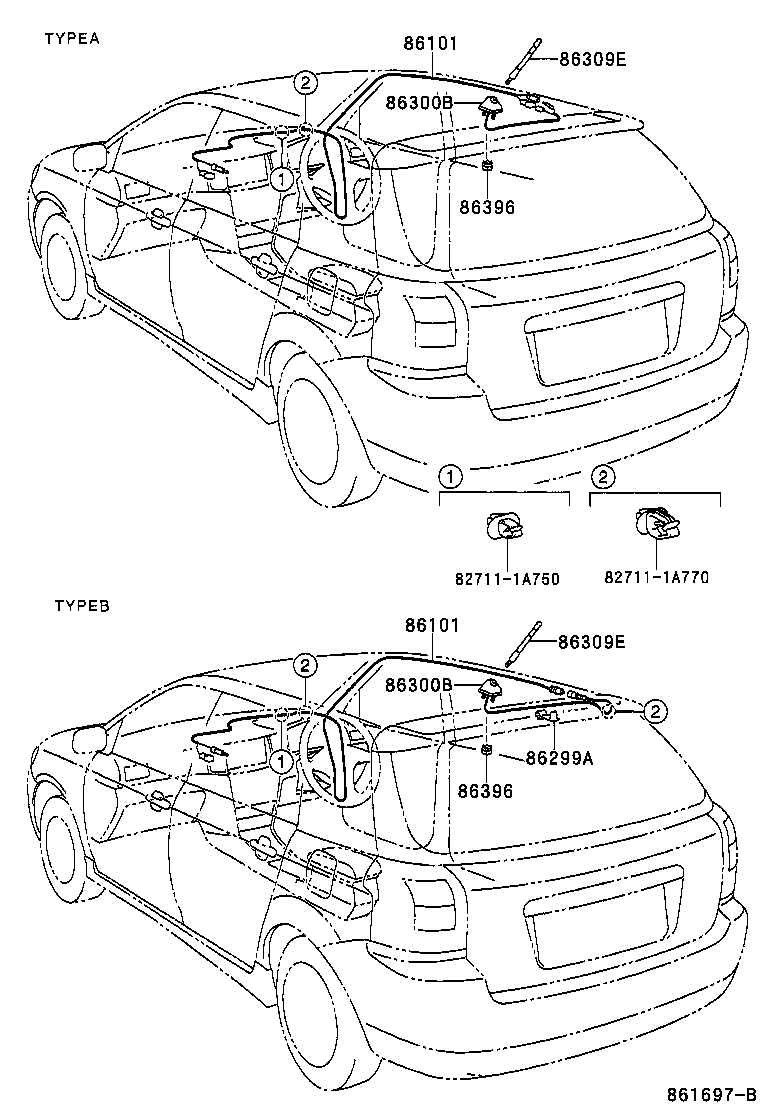 TYPEA

86101
86309E
②
86300B
①
86396

①
②
82711-1A750
82711-1A770

TYPEB

86101
86309E
②
86300B
②
①
86299A
86396

861697-B