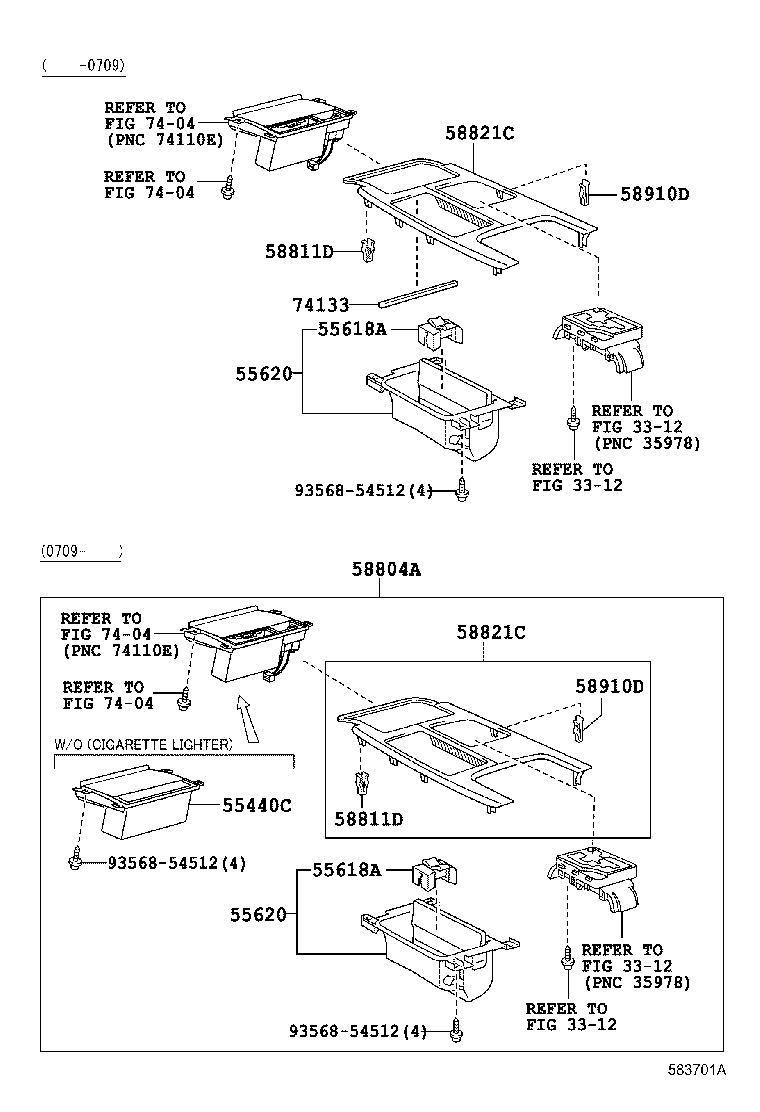 ( -0709)

REFER TO FIG 74-04 (PNC 74110E)

REFER TO FIG 74-04

58821C

58910D

58811D

74133

55618A

55620

REFER TO FIG 33-12 (PNC 35978)

REFER TO FIG 33-12

93568-54512(4)

(0709- )

58804A

REFER TO FIG 74-04 (PNC 74110E)

REFER TO FIG 74-04

58821C

58910D

W/O (CIGARETTE LIGHTER)

55440C

58811D

93568-54512(4)

55618A

55620

REFER TO FIG 33-12 (PNC 35978)

REFER TO FIG 33-12

93568-54512(4)

583701A