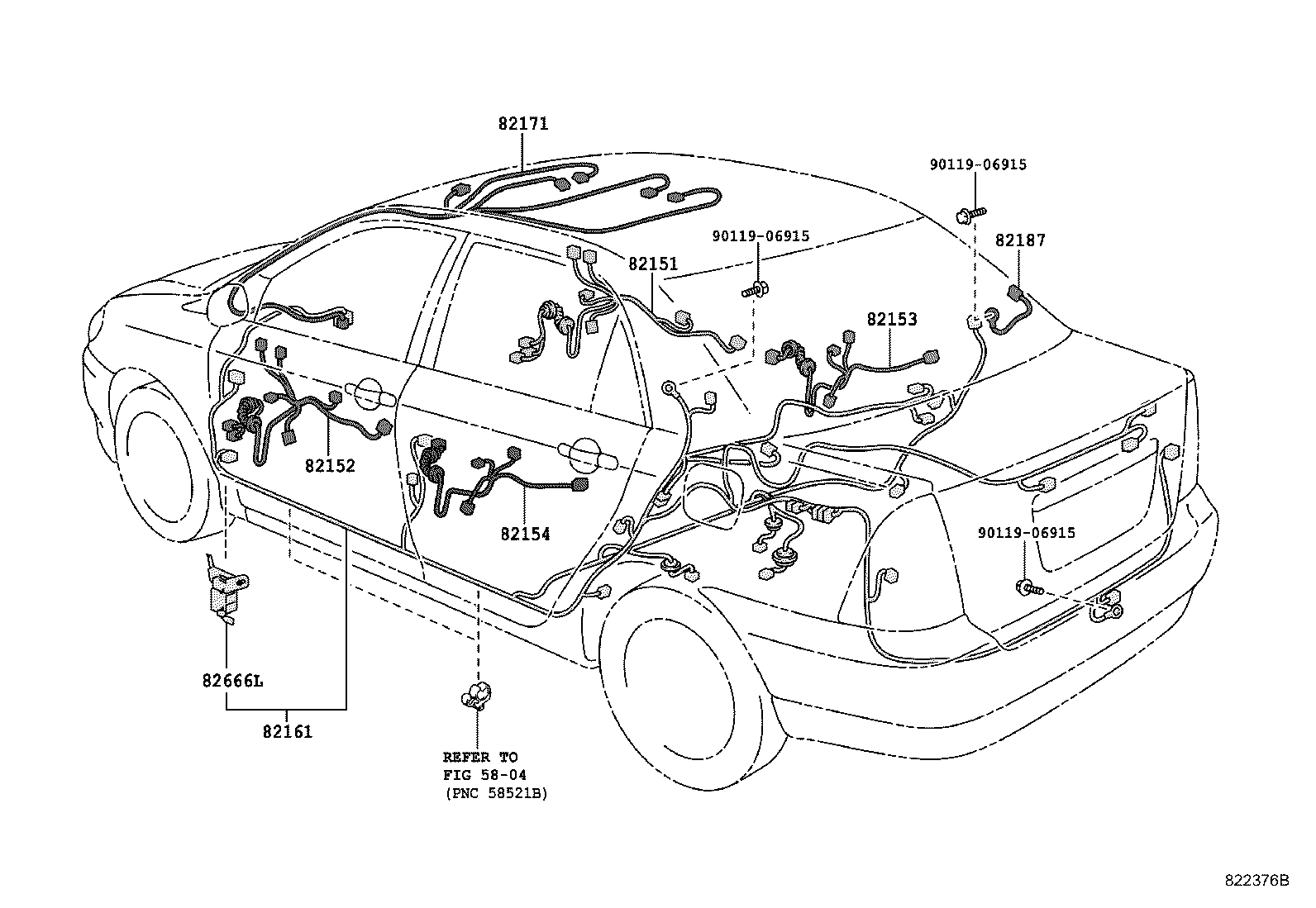 82171

90119-06915

90119-06915

82187

82151

82153

82152

82154

90119-06915

82666L

82161

REFER TO
FIG 58-04
(PNC 58521B)

822376B