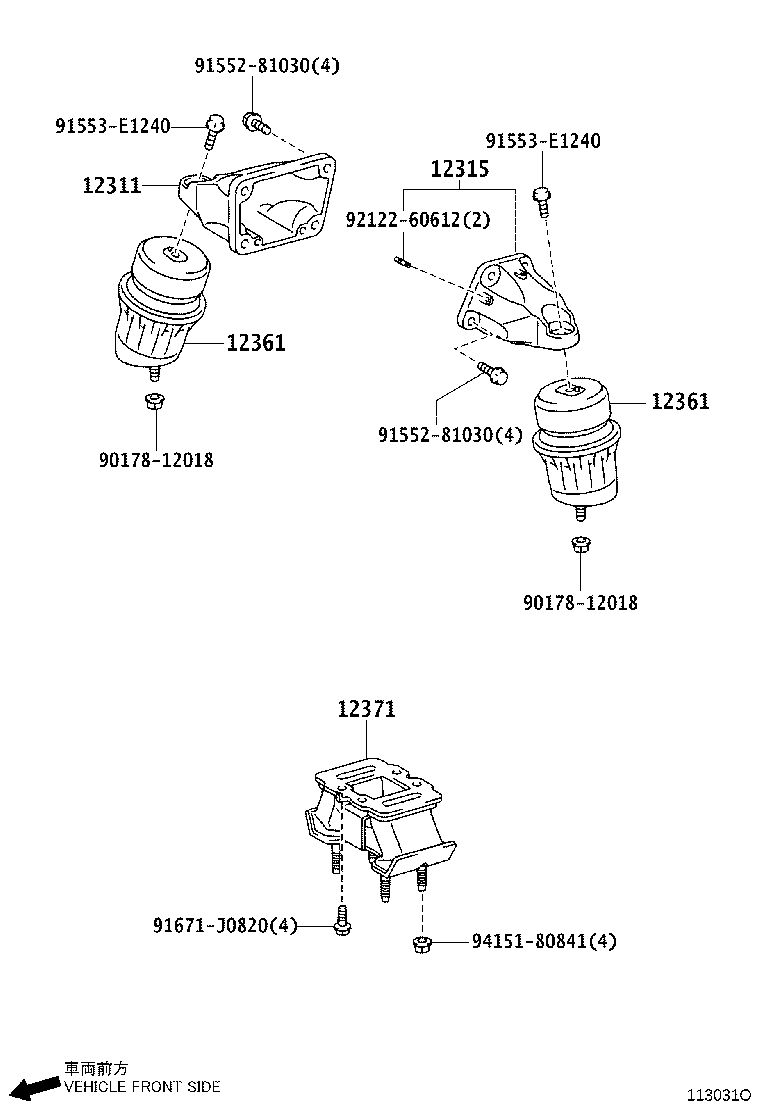 91552-81030(4)
91553-E1240
12311
12361
90178-12018
91553-E1240
12315
92122-60612(2)
91552-81030(4)
12361
90178-12018
12371
91671-J0820(4)
94151-80841(4)
車両前方
VEHICLE FRONT SIDE
113031O