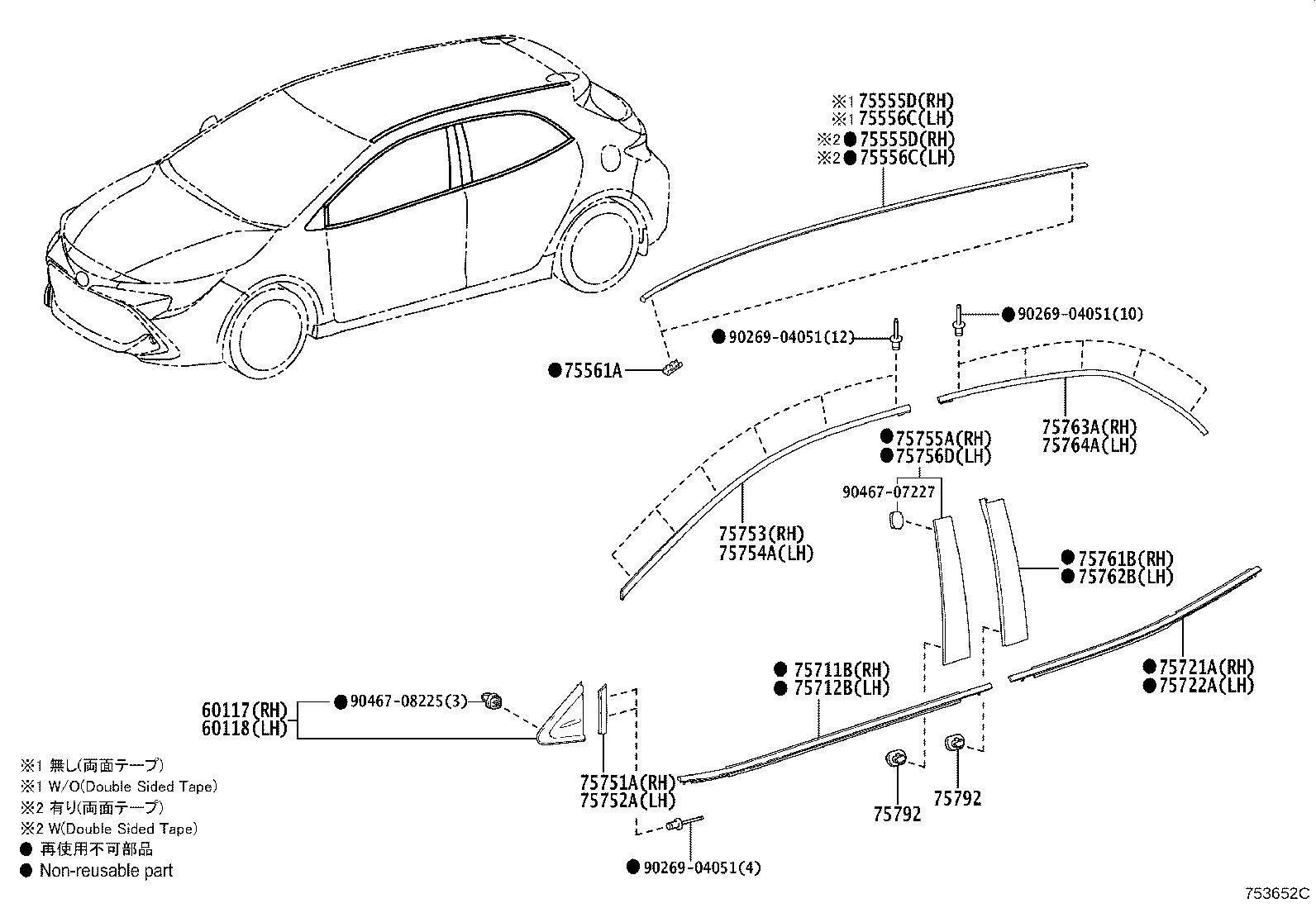 ※1 75555D(RH)
※1 75556C(LH)
※2 ● 75555D(RH)
※2 ● 75556C(LH)

● 90269-04051(10)

● 90269-04051(12)

● 75561A

75763A(RH)
75764A(LH)

● 75755A(RH)
● 75756D(LH)

90467-07227

75753(RH)
75754A(LH)

● 75761B(RH)
● 75762B(LH)

● 75711B(RH)
● 75712B(LH)

● 75721A(RH)
● 75722A(LH)

60117(RH)
60118(LH)

● 90467-08225(3)

75751A(RH)
75752A(LH)

75792

75792

● 90269-04051(4)

※1 無し(両面テープ)
※1 W/O(Double Sided Tape)
※2 有り(両面テープ)
※2 W(Double Sided Tape)
● 再使用不可部品
● Non-reusable part

753652C