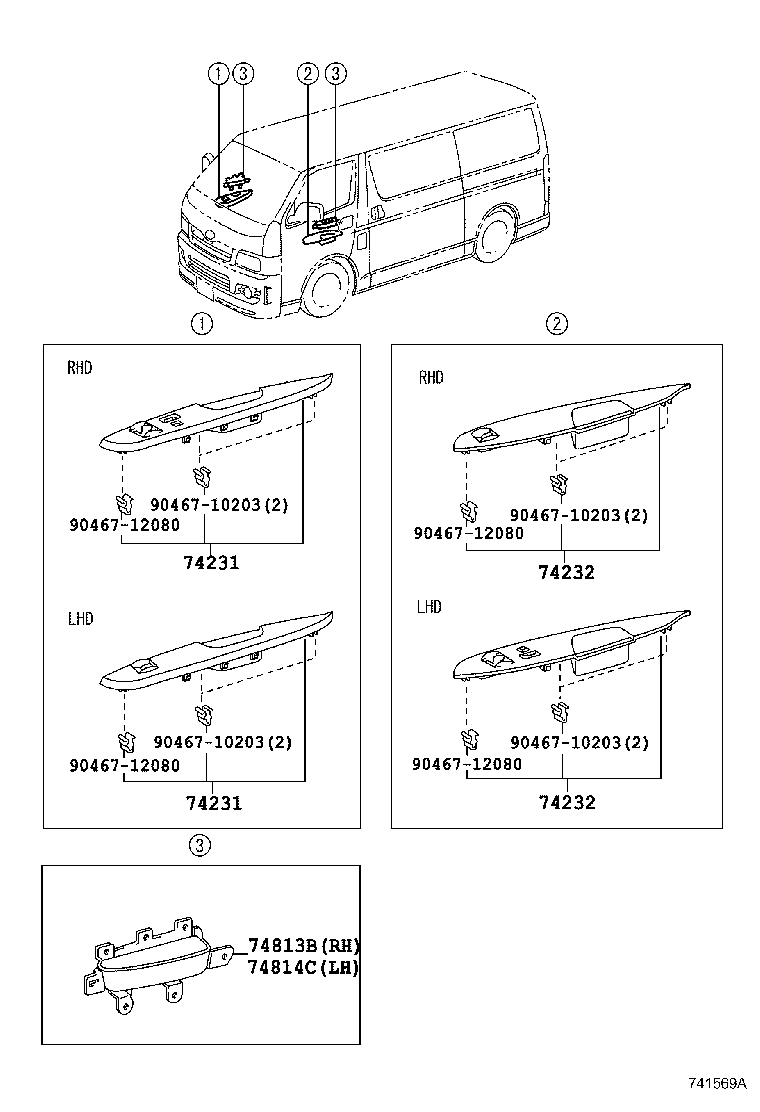 1 3 2 3

1

RHD

90467-10203(2)
90467-12080

74231

LHD

90467-10203(2)
90467-12080

74231

2

RHD

90467-10203(2)
90467-12080

74232

LHD

90467-10203(2)
90467-12080

74232

3

74813B(RH)
74814C(LH)

741569A