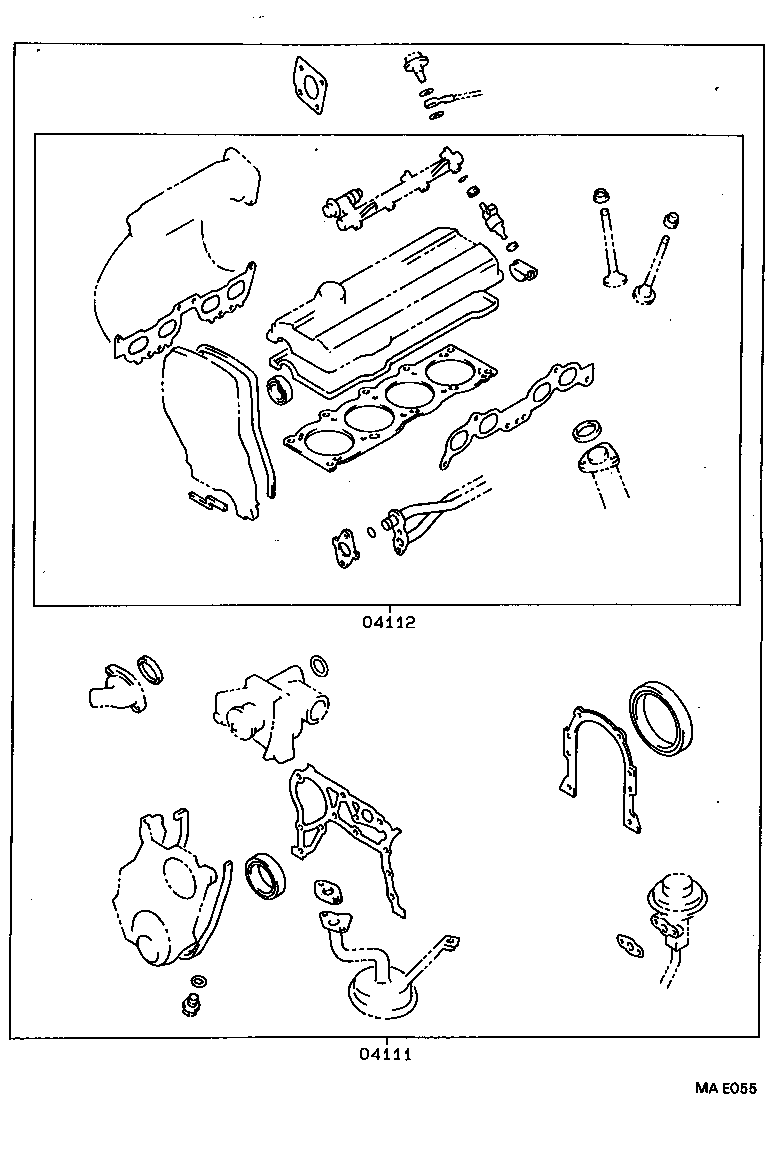 04112

04111

MA E055