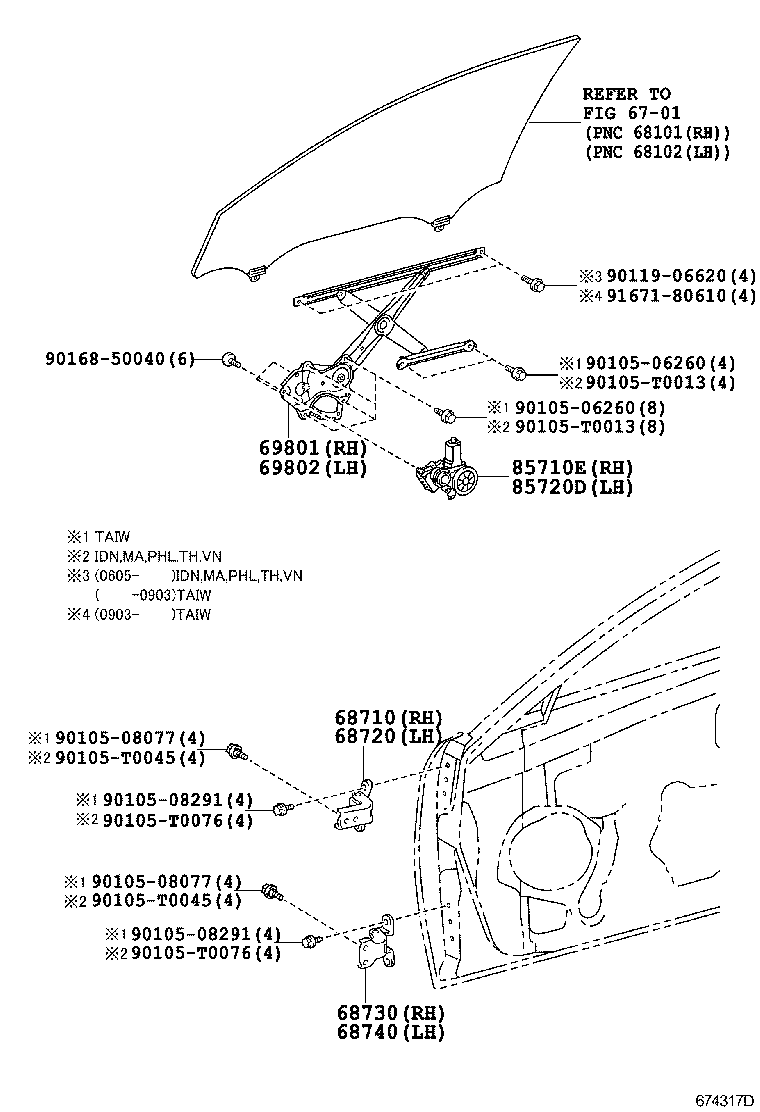 REFER TO
FIG 67-01
(PNC 68101(RH))
(PNC 68102(LH))

※3 90119-06620(4)
※4 91671-80610(4)

90168-50040(6)

※1 90105-06260(4)
※2 90105-T0013(4)

※1 90105-06260(8)
※2 90105-T0013(8)

69801(RH)
69802(LH)

85710E(RH)
85720D(LH)

※1 TAIW
※2 IDN,MA,PHL,TH,VN
※3 (0605- )IDN,MA,PHL,TH,VN
( -0903)TAIW
※4 (0903- )TAIW

68710(RH)
68720(LH)

※1 90105-08077(4)
※2 90105-T0045(4)

※1 90105-08291(4)
※2 90105-T0076(4)

※1 90105-08077(4)
※2 90105-T0045(4)

※1 90105-08291(4)
※2 90105-T0076(4)

68730(RH)
68740(LH)

674317D