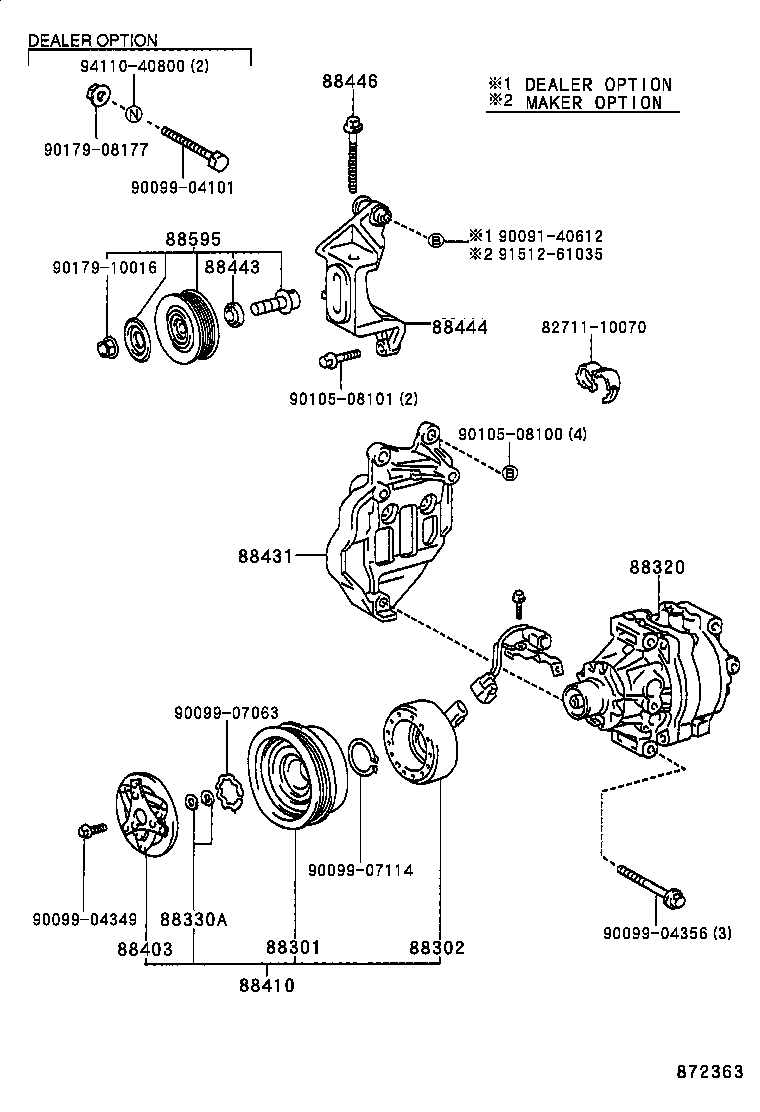 DEALER OPTION
94110-40800 (2)
N
90179-08177
90099-04101
88446
※1 DEALER OPTION
※2 MAKER OPTION
B
※1 90091-40612
※2 91512-61035
88595
90179-10016
88443
88444
82711-10070
90105-08101 (2)
90105-08100 (4)
B
88431
88320
90099-07063
90099-07114
90099-04349
88330A
88403
88301
88302
88410
90099-04356 (3)
872363