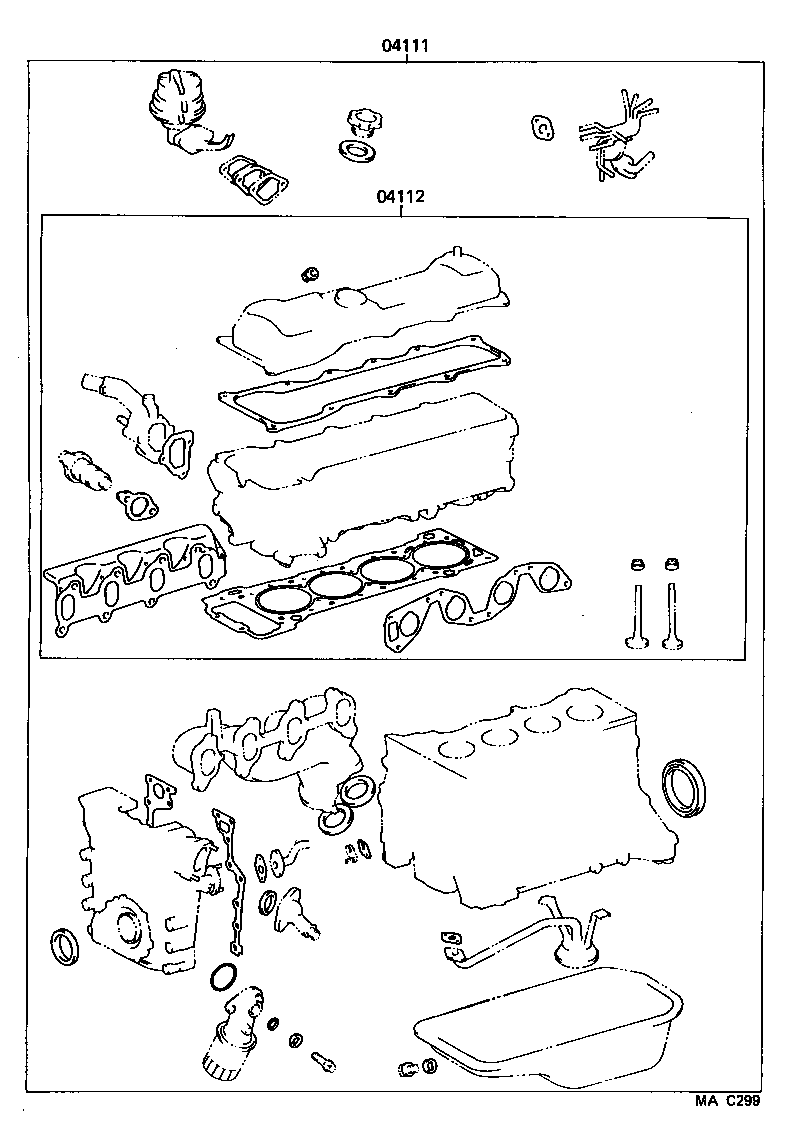 04111

04112

MA C299