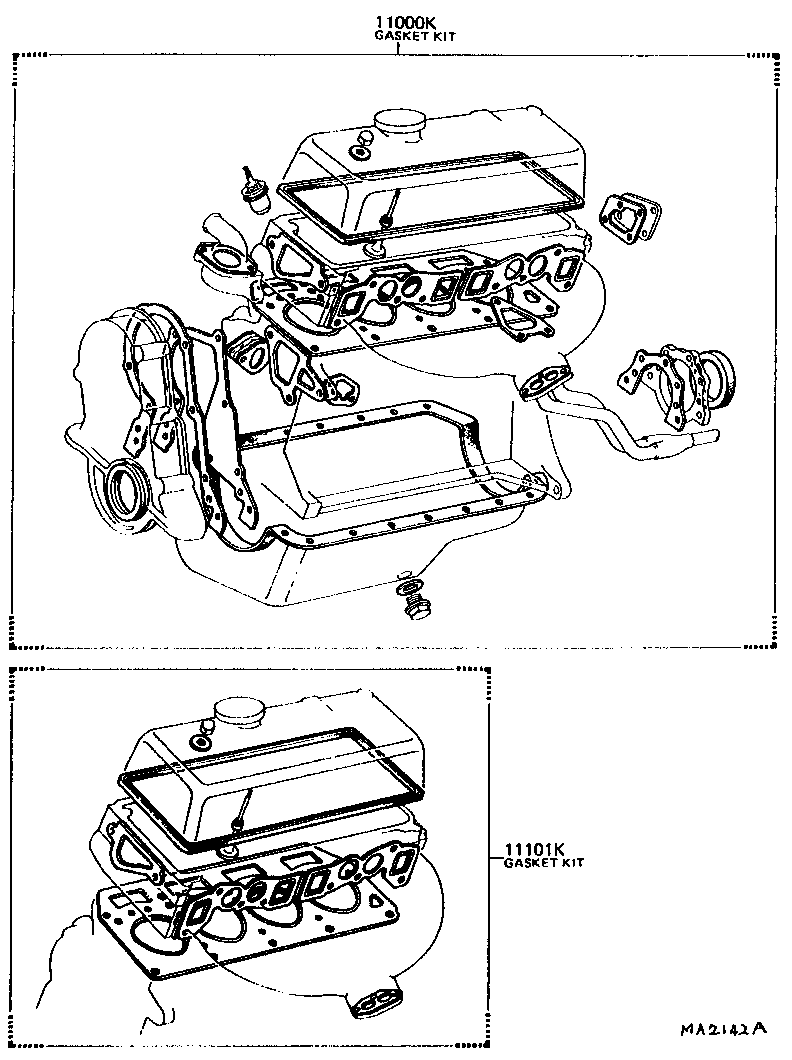 11000K
GASKET KIT

11101K
GASKET KIT

MA2142A