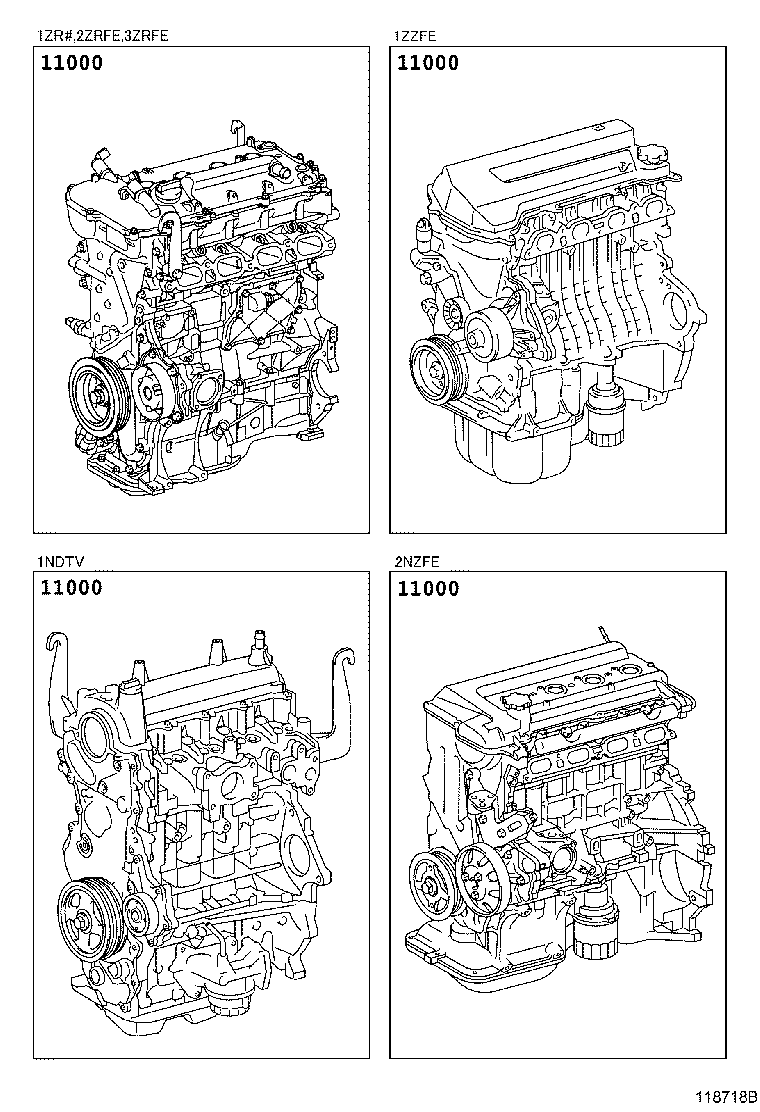 1ZR#,2ZRFE,3ZRFE
11000

1ZZFE
11000

1NDTV
11000

2NZFE
11000

118718B