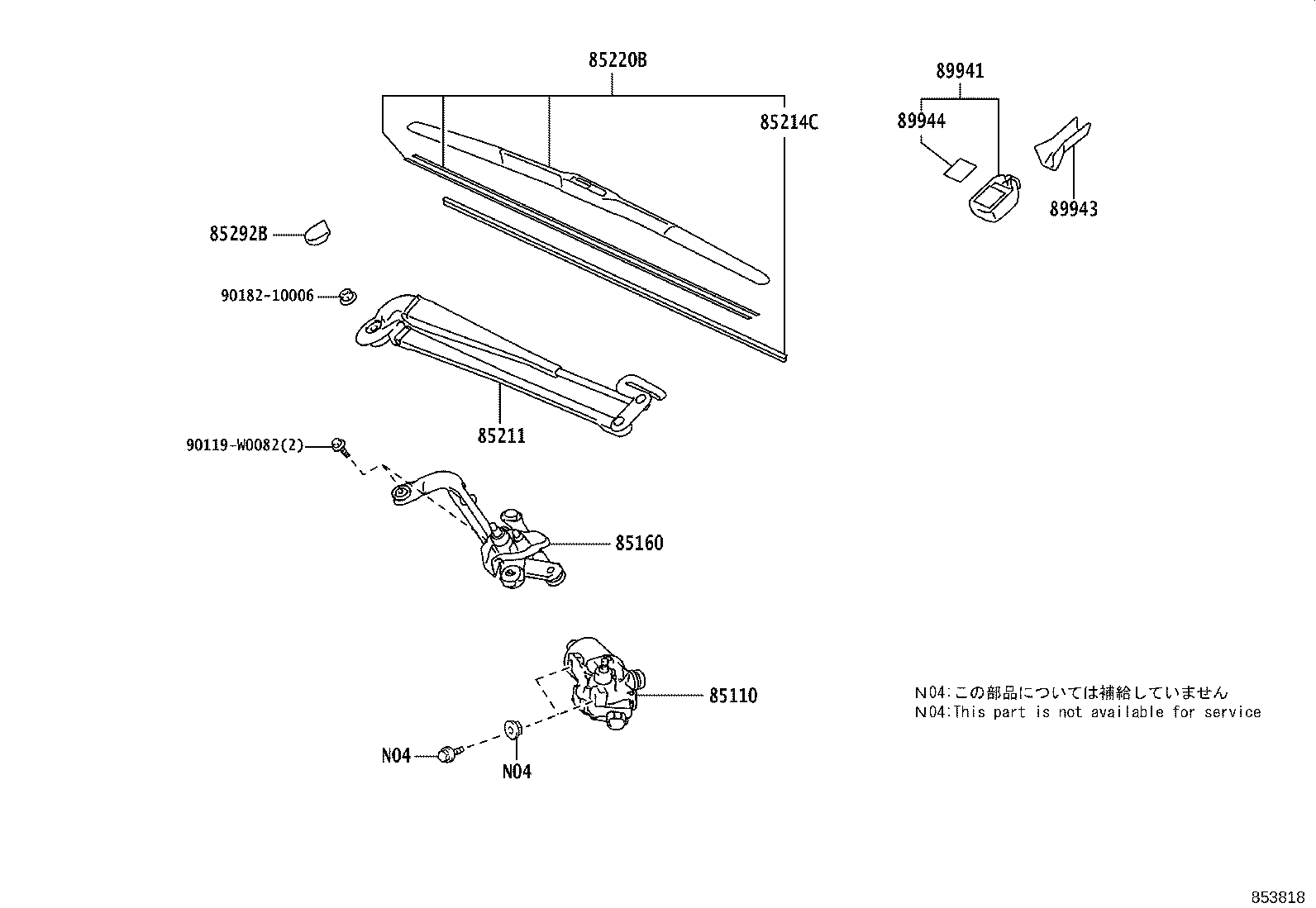 85220B
85214C
89941
89944
89943
85292B
90182-10006
85211
90119-W0082(2)
85160
85110
N04
N04

N04:この部品については補給していません
N04:This part is not available for service

853818