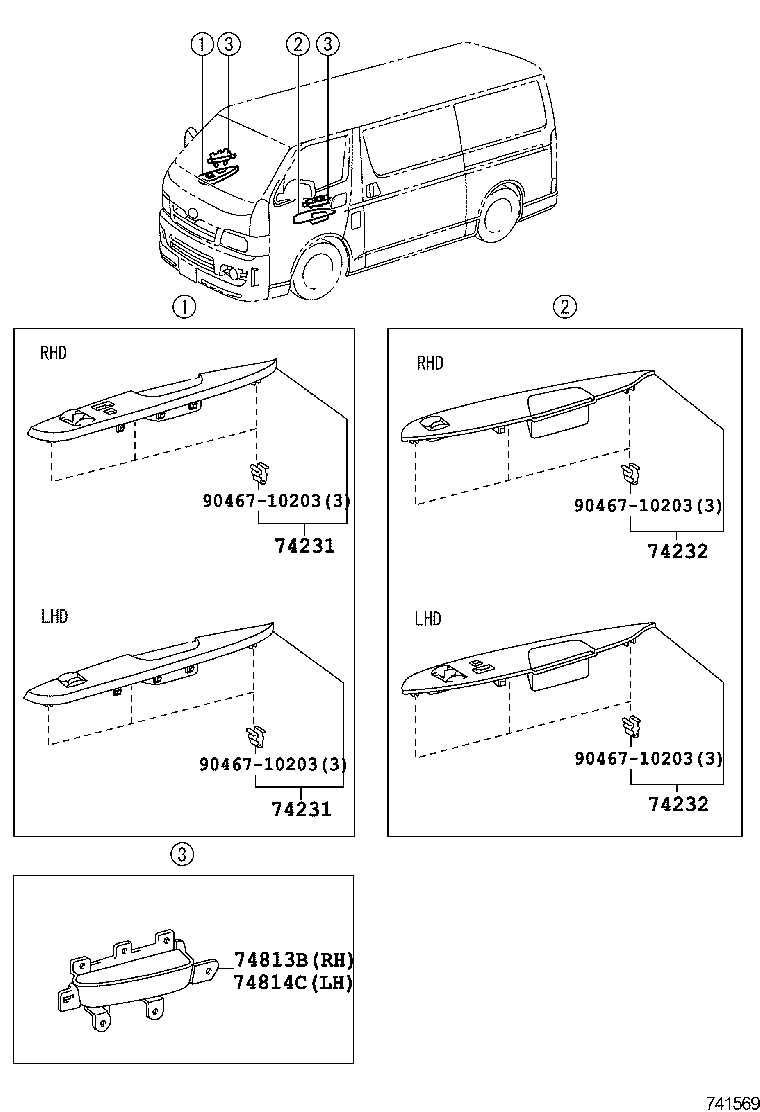 1 3 2 3

1

RHD

90467-10203(3)

74231

LHD

90467-10203(3)

74231

2

RHD

90467-10203(3)

74232

LHD

90467-10203(3)

74232

3

74813B(RH)
74814C(LH)

741569