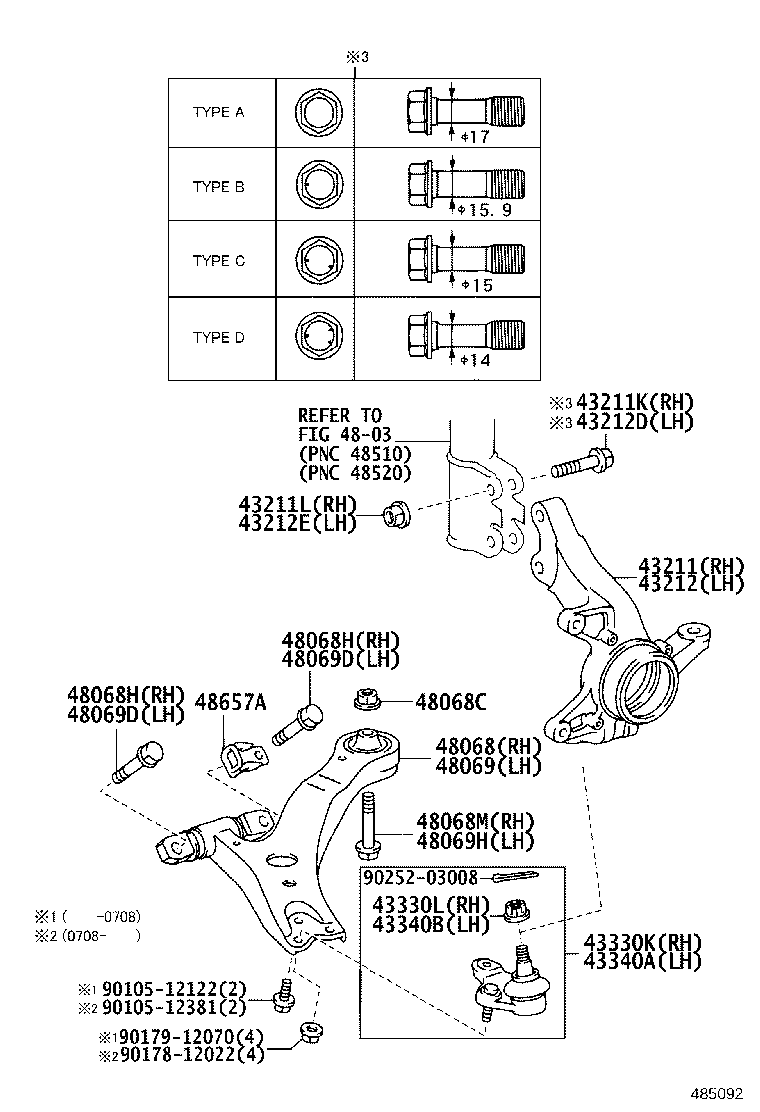 ※3

| TYPE A | | φ17 |
|---|---|---|
| TYPE B | | φ15.9 |
| TYPE C | | φ15 |
| TYPE D | | φ14 |

REFER TO
FIG 48-03
(PNC 48510)
(PNC 48520)

※3 43211K(RH)
※3 43212D(LH)

43211L(RH)
43212E(LH)

43211(RH)
43212(LH)

48068H(RH)
48069D(LH)

48068H(RH)
48069D(LH)

48657A

48068C

48068(RH)
48069(LH)

48068M(RH)
48069H(LH)

90252-03008

43330L(RH)
43340B(LH)

43330K(RH)
43340A(LH)

※1 ( -0708)
※2 (0708- )

※1 90105-12122(2)
※2 90105-12381(2)

※1 90179-12070(4)
※2 90178-12022(4)

485092