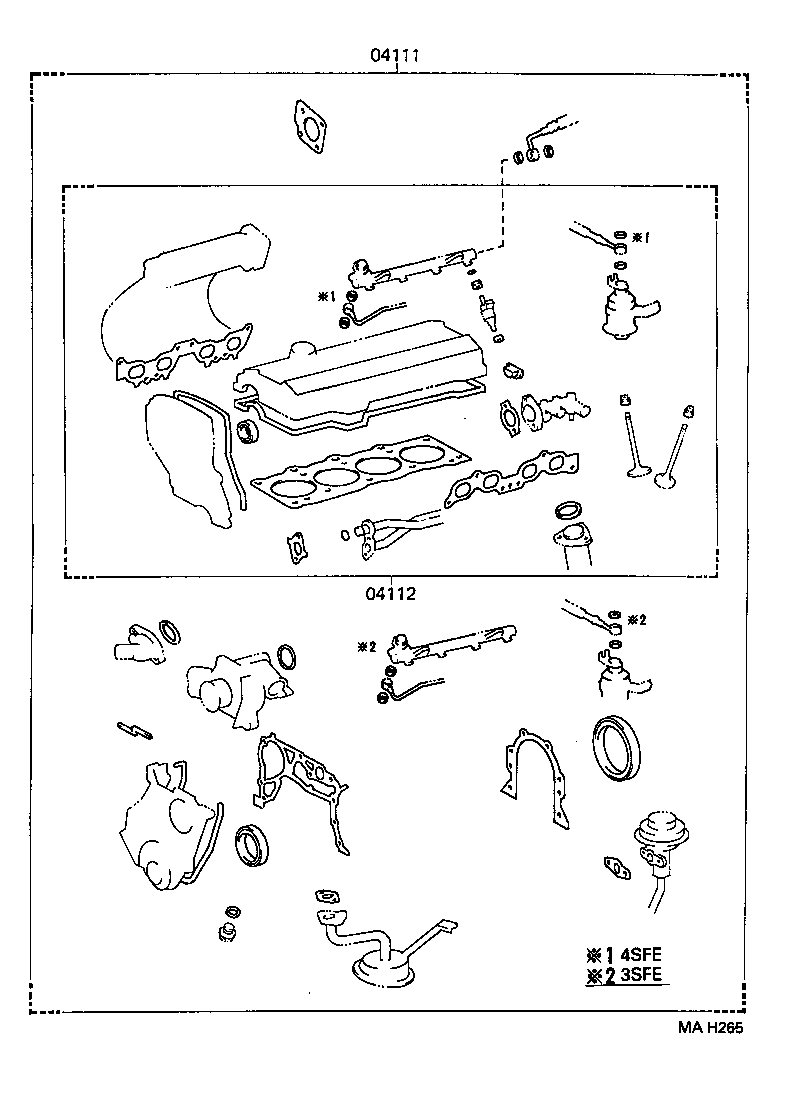 04111

※1

※1

04112

※2

※2

※1 4SFE
※2 3SFE

MA H265