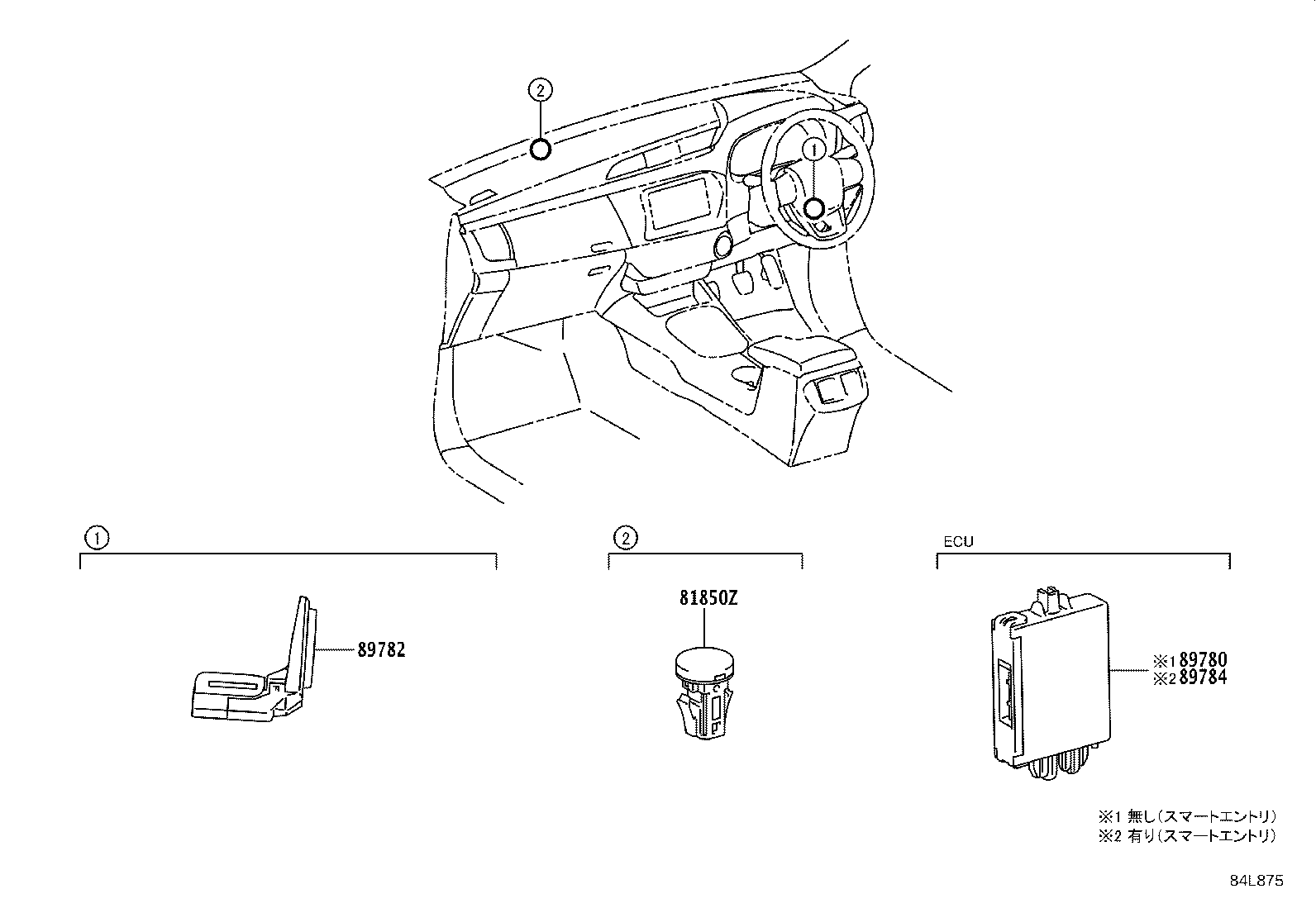 ②
①

①
89782

②
81850Z

ECU
※1 89780
※2 89784

※1 無し(スマートエントリ)
※2 有り(スマートエントリ)

84L875