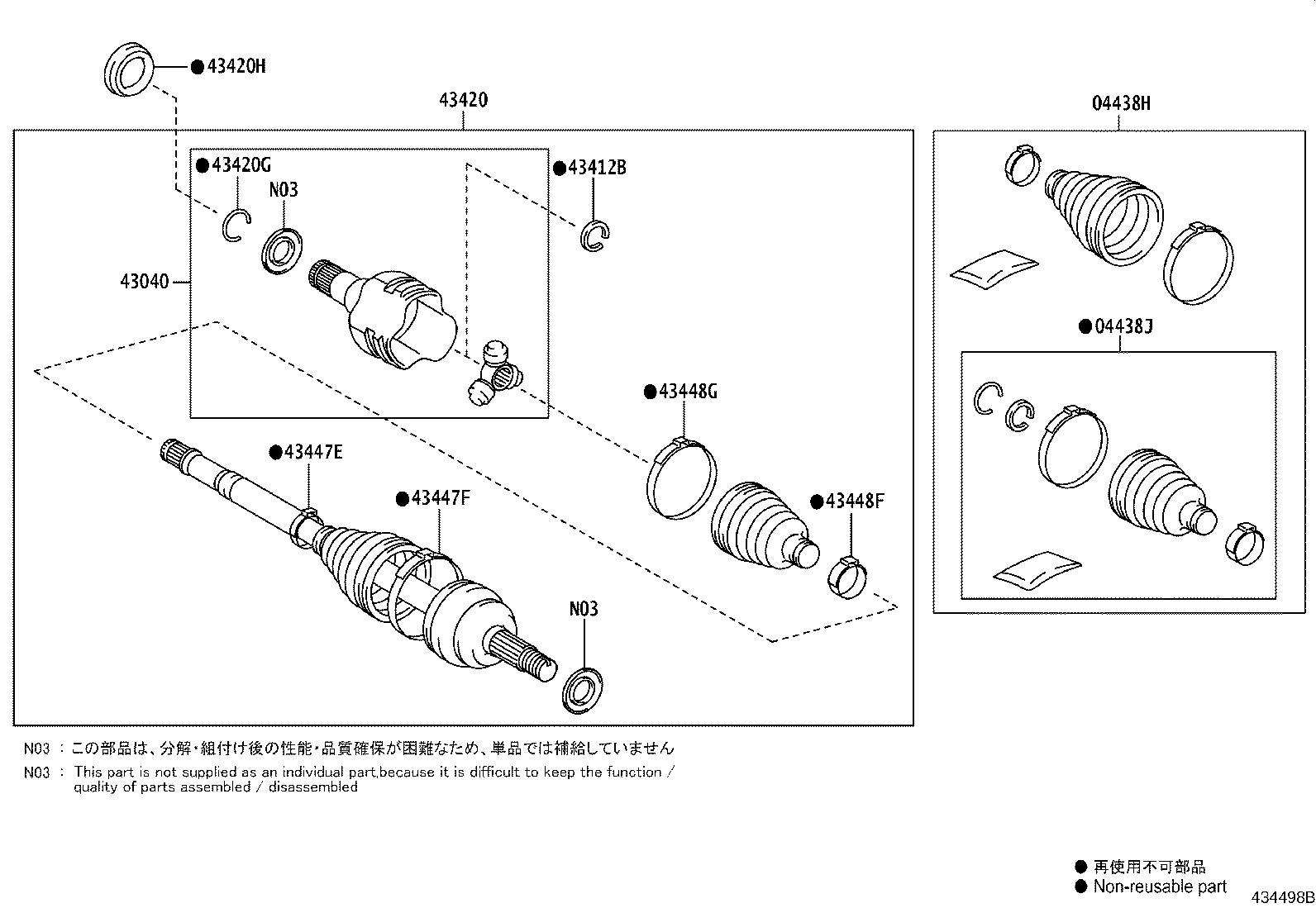 ●43420H

43420

04438H

●43420G

N03

●43412B

43040

●04438J

●43448G

●43447E

●43447F

●43448F

N03

N03 : この部品は、分解・組付け後の性能・品質確保が困難なため、単品では補給していません

N03 : This part is not supplied as an individual part,because it is difficult to keep the function / quality of parts assembled / disassembled

● 再使用不可部品
● Non-reusable part

434498B