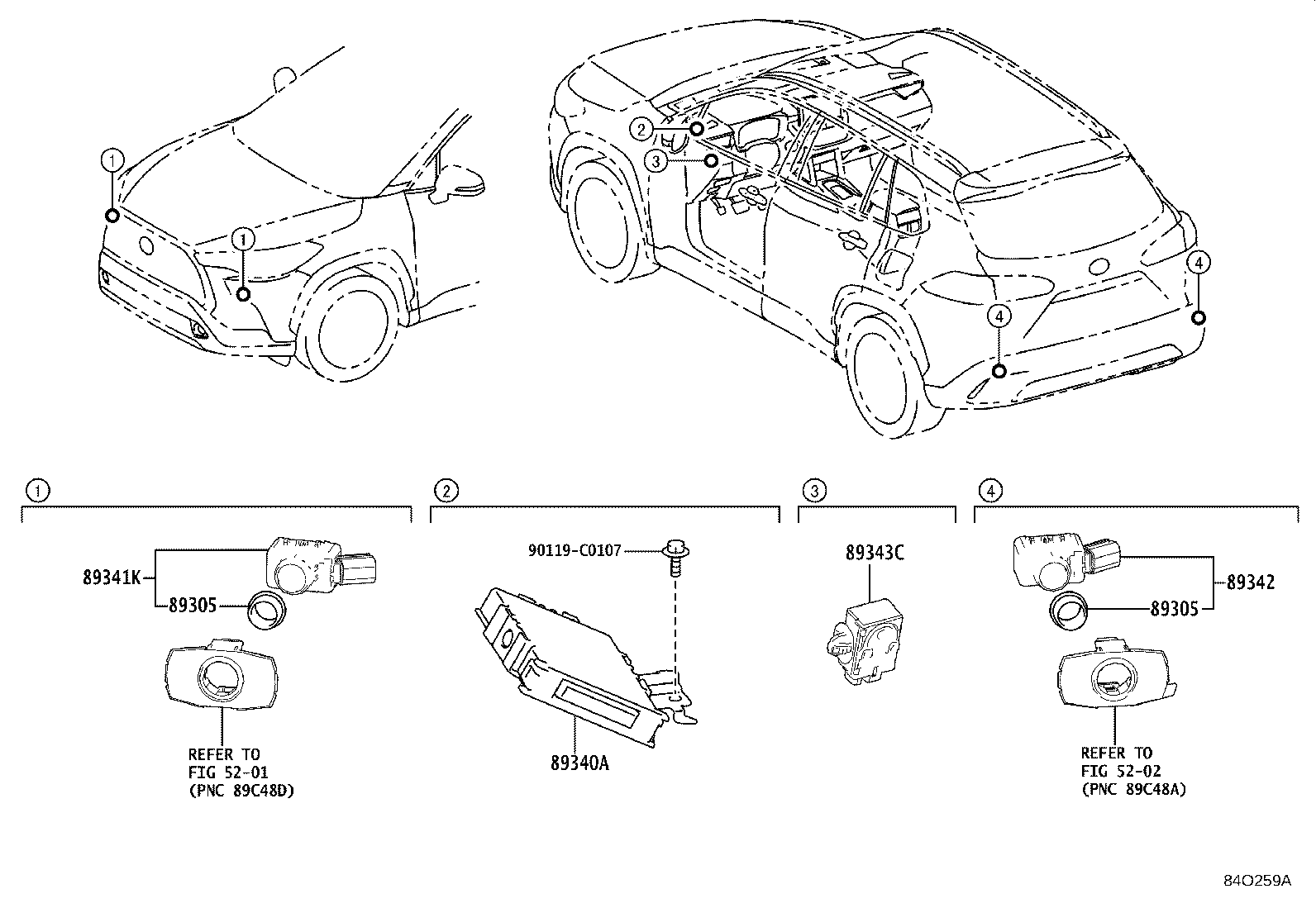 1
1
2
3
4
4

1
89341K
89305
REFER TO
FIG 52-01
(PNC 89C48D)

2
90119-C0107
89340A

3
89343C

4
89342
89305
REFER TO
FIG 52-02
(PNC 89C48A)

84O259A