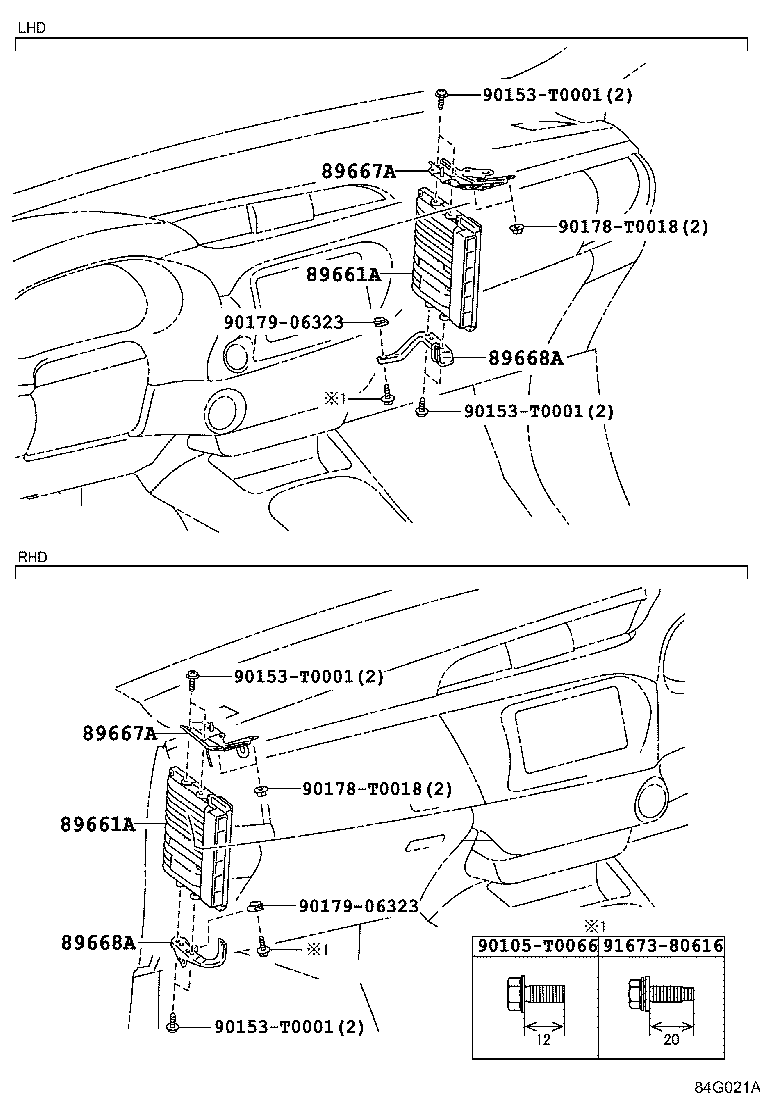 LHD

90153-T0001(2)
89667A
90178-T0018(2)
89661A
90179-06323
89668A
※1
90153-T0001(2)

RHD

90153-T0001(2)
89667A
90178-T0018(2)
89661A
90179-06323
89668A
※1
90153-T0001(2)

※1

| 90105-T0066 | 91673-80616 |
|---|---|
| 12 | 20 |

84G021A