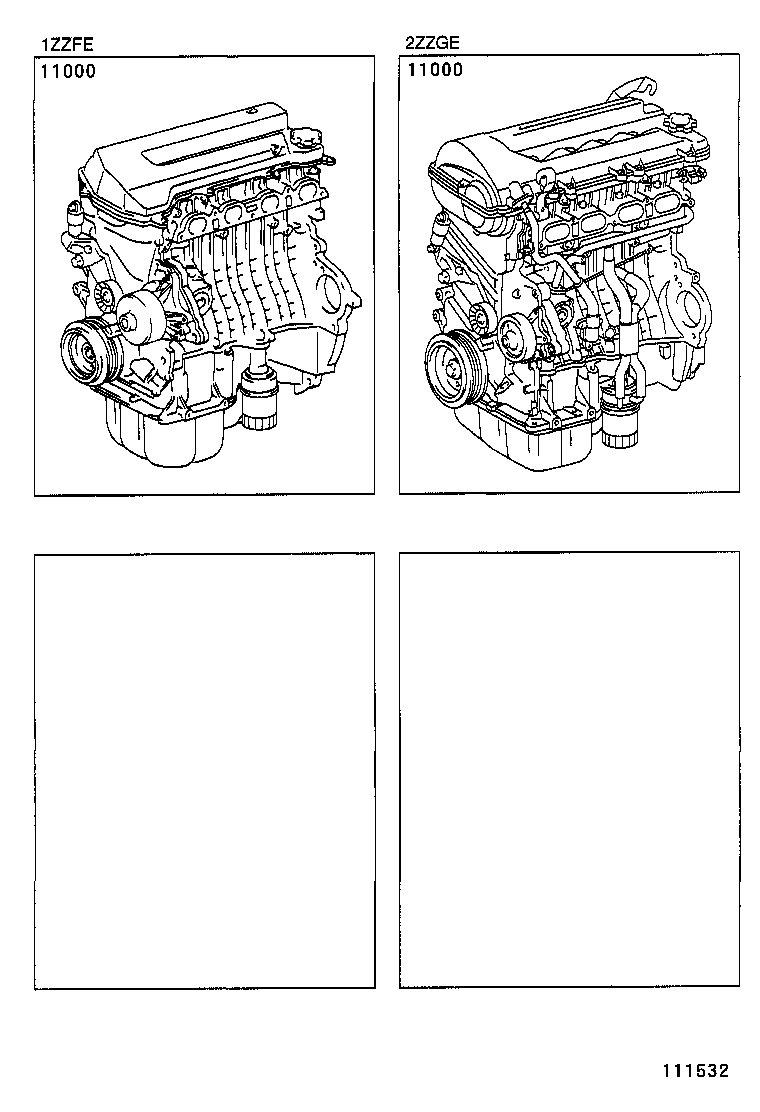 1ZZFE
11000

2ZZGE
11000

111532