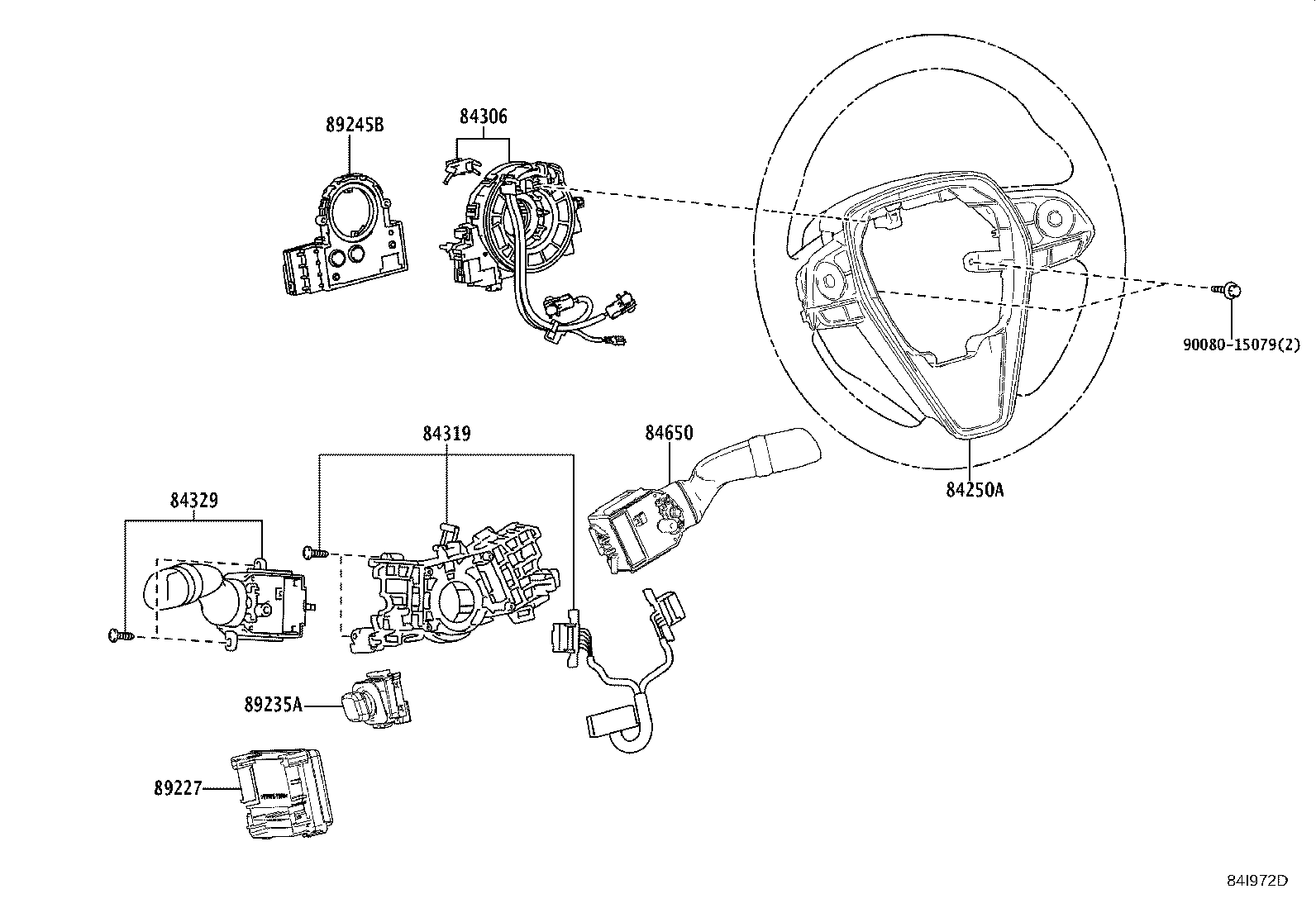 89245B
84306
90080-15079(2)
84319
84650
84329
84250A
89235A
89227
84I972D