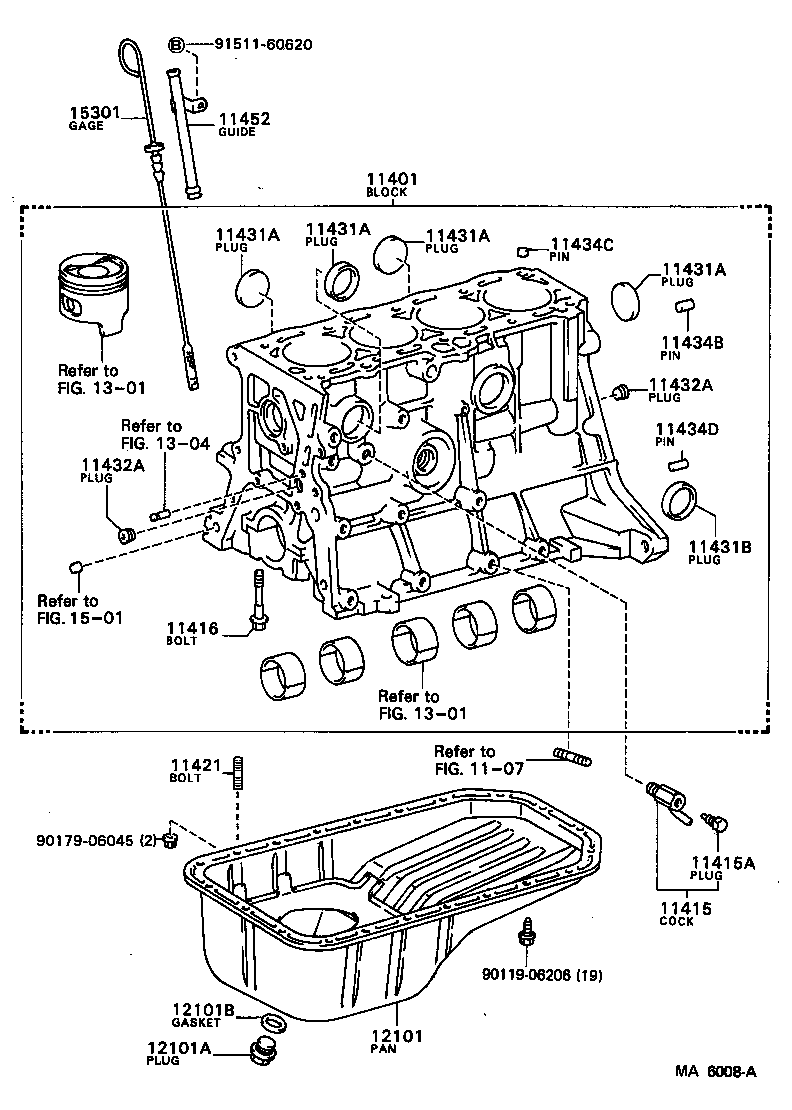 B 91511-60620

15301
GAGE

11452
GUIDE

11401
BLOCK

11431A
PLUG

11431A
PLUG

11431A
PLUG

11434C
PIN

11431A
PLUG

11434B
PIN

Refer to
FIG. 13-01

11432A
PLUG

Refer to
FIG. 13-04

11434D
PIN

11432A
PLUG

11431B
PLUG

Refer to
FIG. 15-01

11416
BOLT

Refer to
FIG. 13-01

11421
BOLT

Refer to
FIG. 11-07

90179-06045 (2)

11415A
PLUG

11415
COCK

90119-06206 (19)

12101B
GASKET

12101
PAN

12101A
PLUG

MA 6008-A