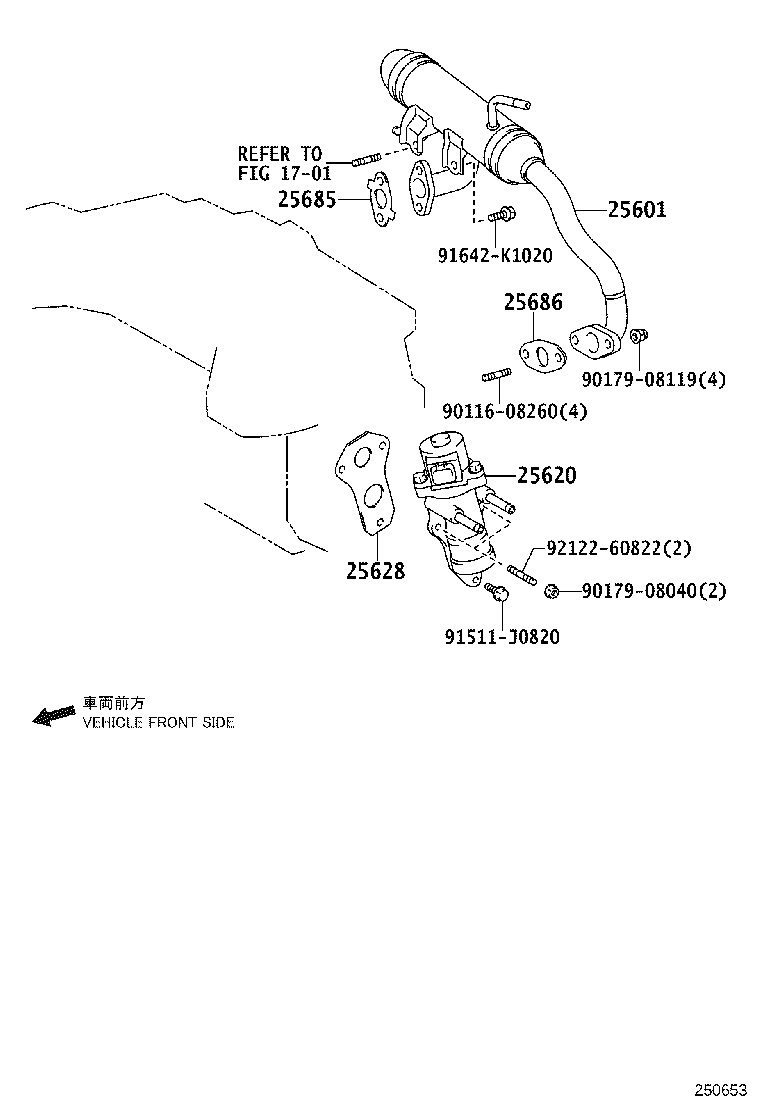 REFER TO
FIG 17-01
25685
25601
91642-K1020
25686
90179-08119(4)
90116-08260(4)
25620
25628
92122-60822(2)
90179-08040(2)
91511-J0820

車両前方
VEHICLE FRONT SIDE

250653