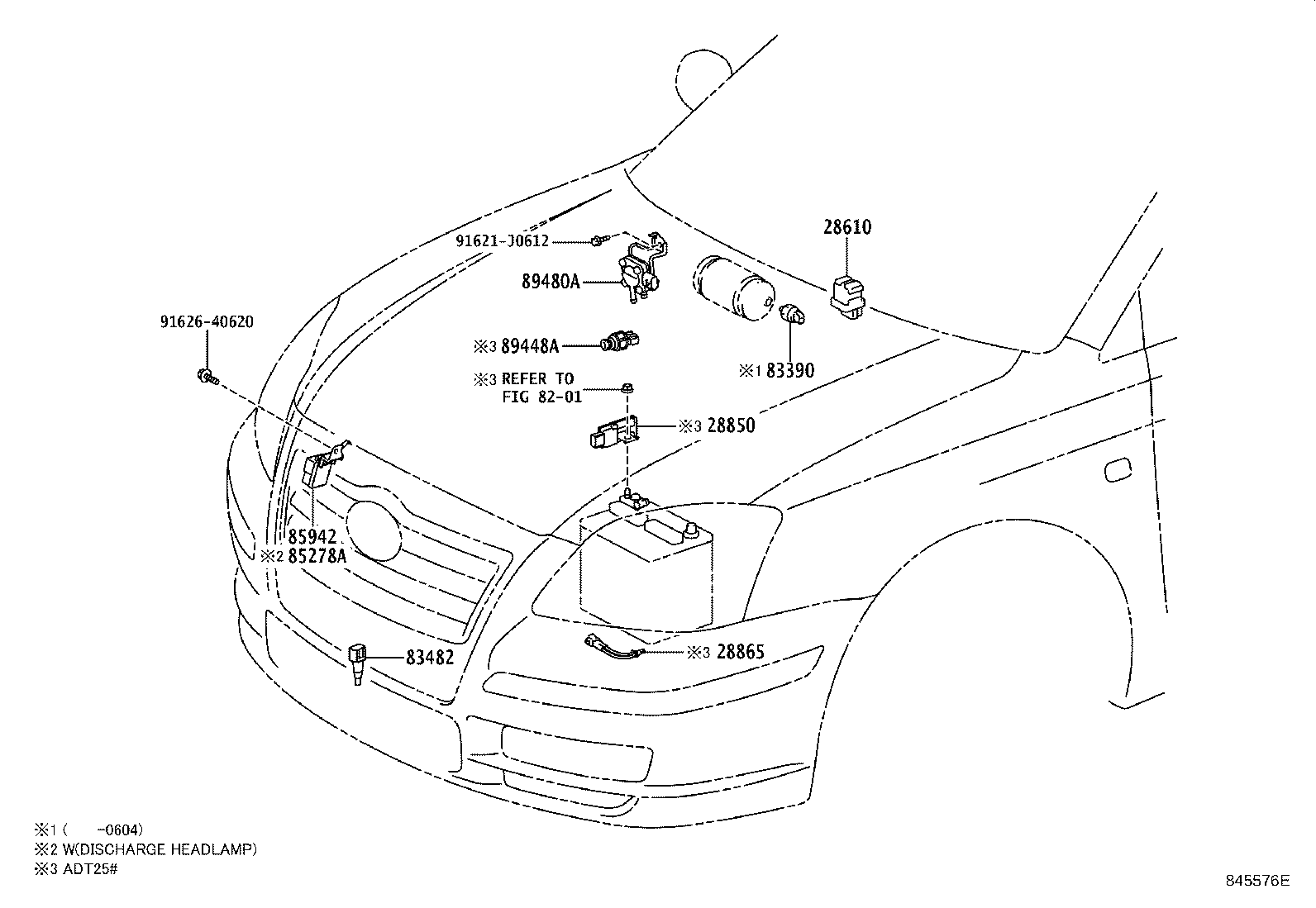 28610

91621-J0612

89480A

91626-40620

※3 89448A

※1 83390

※3 REFER TO FIG 82-01

※3 28850

85942
※2 85278A

83482

※3 28865

※1 (　　-0604)
※2 W(DISCHARGE HEADLAMP)
※3 ADT25#

845576E