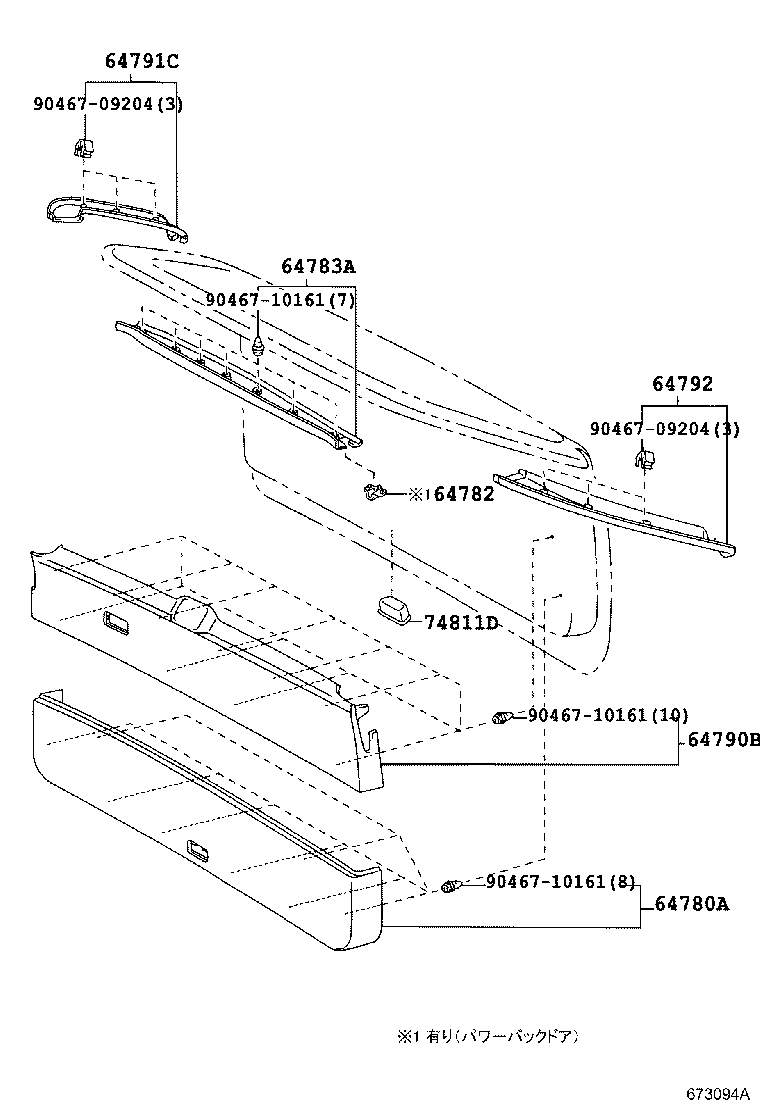 64791C
90467-09204(3)

64783A
90467-10161(7)

64792
90467-09204(3)

※1 64782

74811D

90467-10161(10)
64790B

90467-10161(8)
64780A

※1 有り(パワーバックドア)

673094A