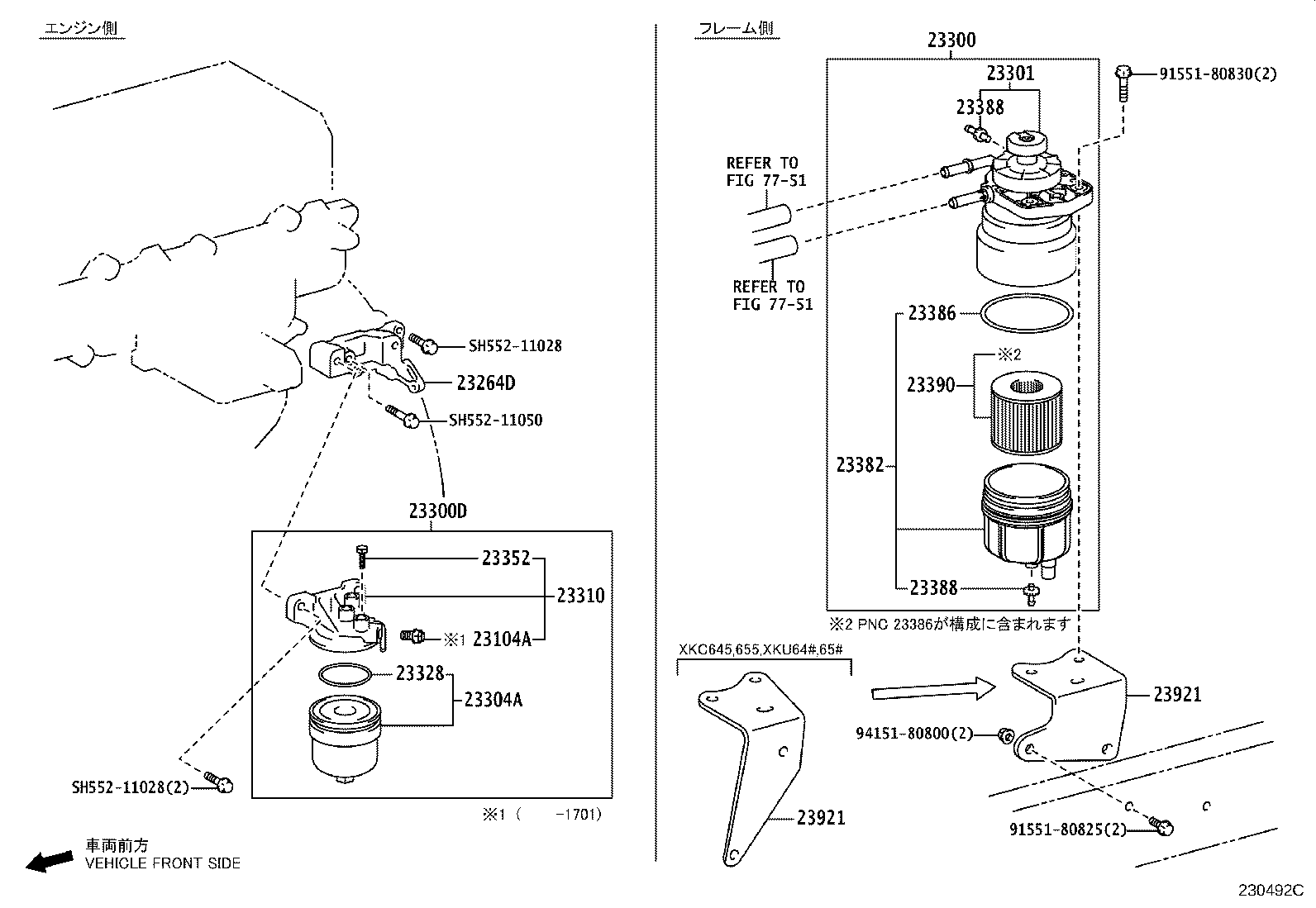 エンジン側

SH552-11028
23264D
SH552-11050
23300D
23352
23310
※1 23104A
23328
23304A
SH552-11028(2)
※1 ( -1701)

車両前方
VEHICLE FRONT SIDE

フレーム側

23300
23301
23388
91551-80830(2)
REFER TO
FIG 77-51
REFER TO
FIG 77-51
23386
※2
23390
23382
23388
※2 PNC 23386が構成に含まれます

XKC645,655,XKU64#,65#
23921
94151-80800(2)
23921
91551-80825(2)

230492C