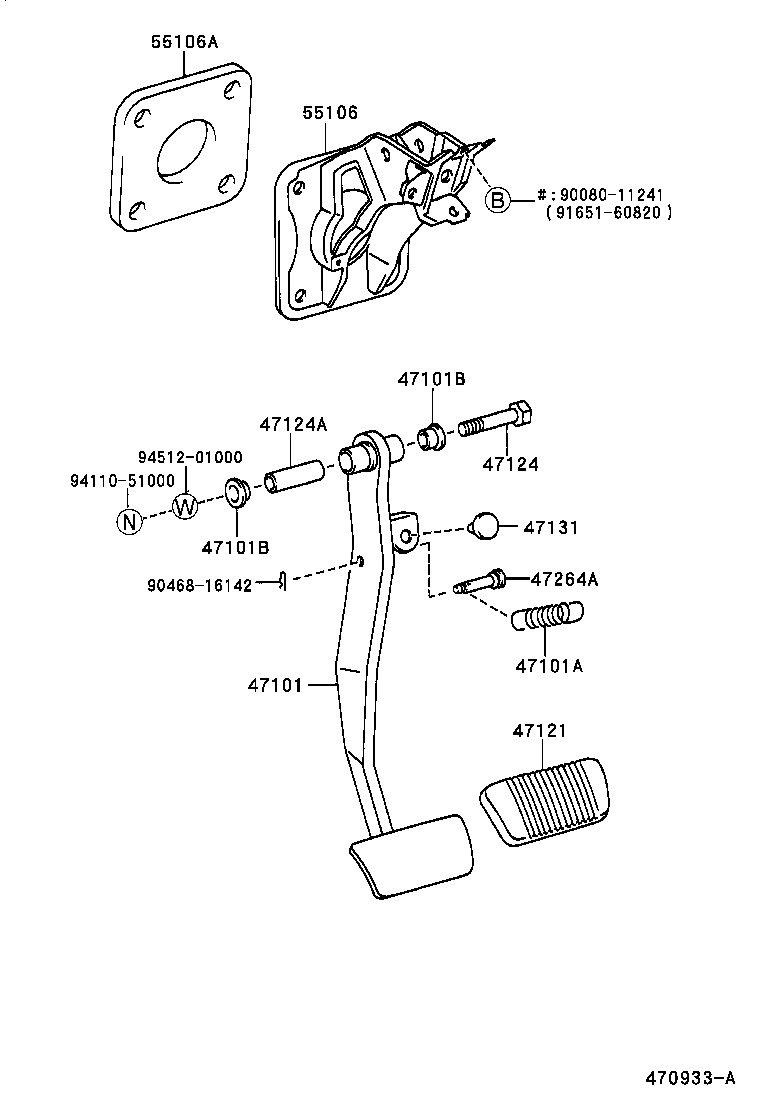 55106A

55106

B #:90080-11241
(91651-60820)

47101B

47124A

47124

94512-01000

94110-51000

N

W

47101B

47131

90468-16142

47264A

47101A

47101

47121

470933-A