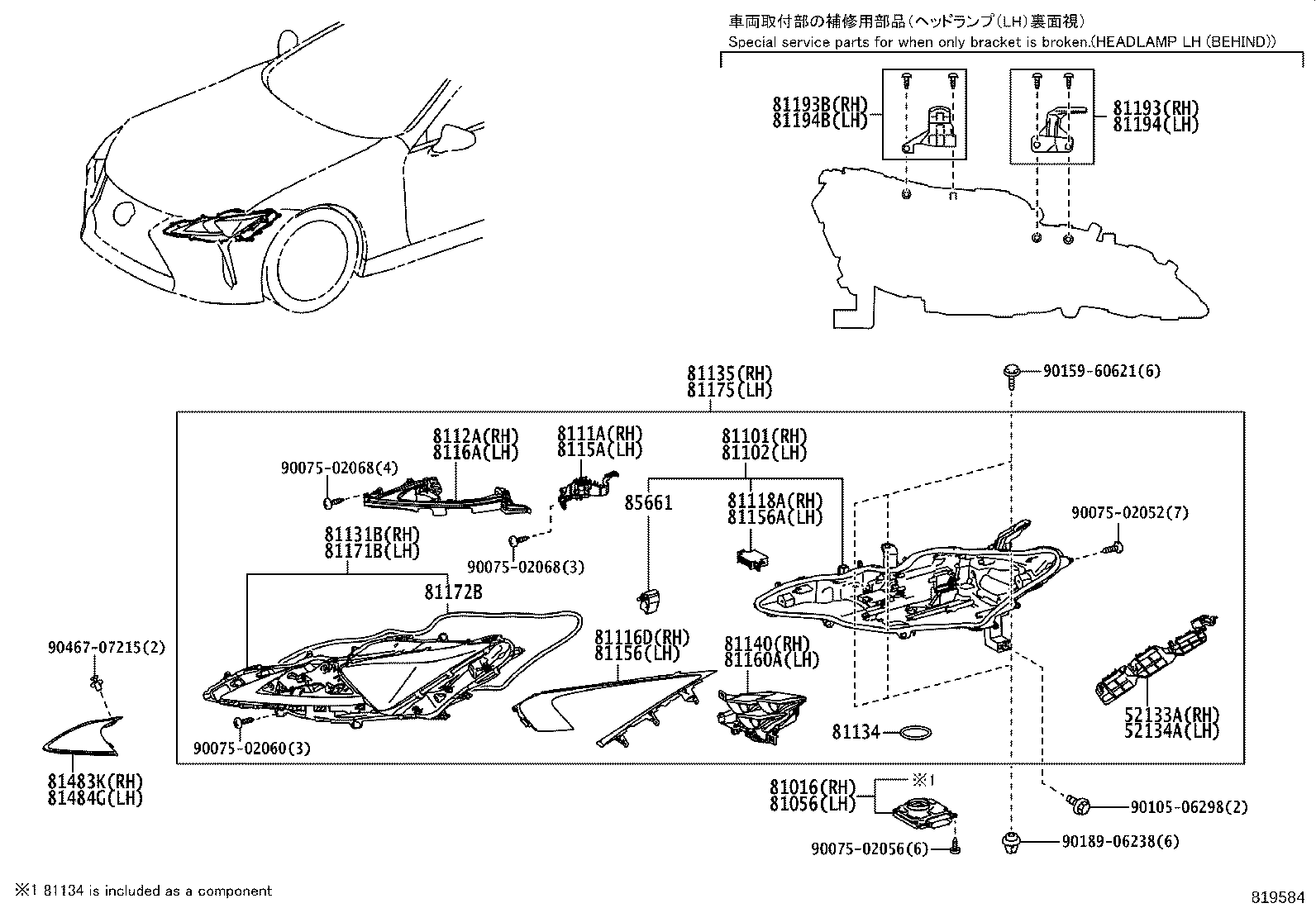 車両取付部の補修用部品（ヘッドランプ（LH）裏面視）
Special service parts for when only bracket is broken.(HEADLAMP LH (BEHIND))

81193B(RH)
81194B(LH)

81193(RH)
81194(LH)

81135(RH)
81175(LH)

90159-60621(6)

8112A(RH)
8116A(LH)

8111A(RH)
8115A(LH)

81101(RH)
81102(LH)

90075-02068(4)

85661

81118A(RH)
81156A(LH)

90075-02052(7)

81131B(RH)
81171B(LH)

90075-02068(3)

81172B

90467-07215(2)

81116D(RH)
81156(LH)

81140(RH)
81160A(LH)

52133A(RH)
52134A(LH)

81134

90075-02060(3)

81483K(RH)
81484G(LH)

81016(RH)
81056(LH)

※1

90105-06298(2)

90075-02056(6)

90189-06238(6)

※1 81134 is included as a component

819584